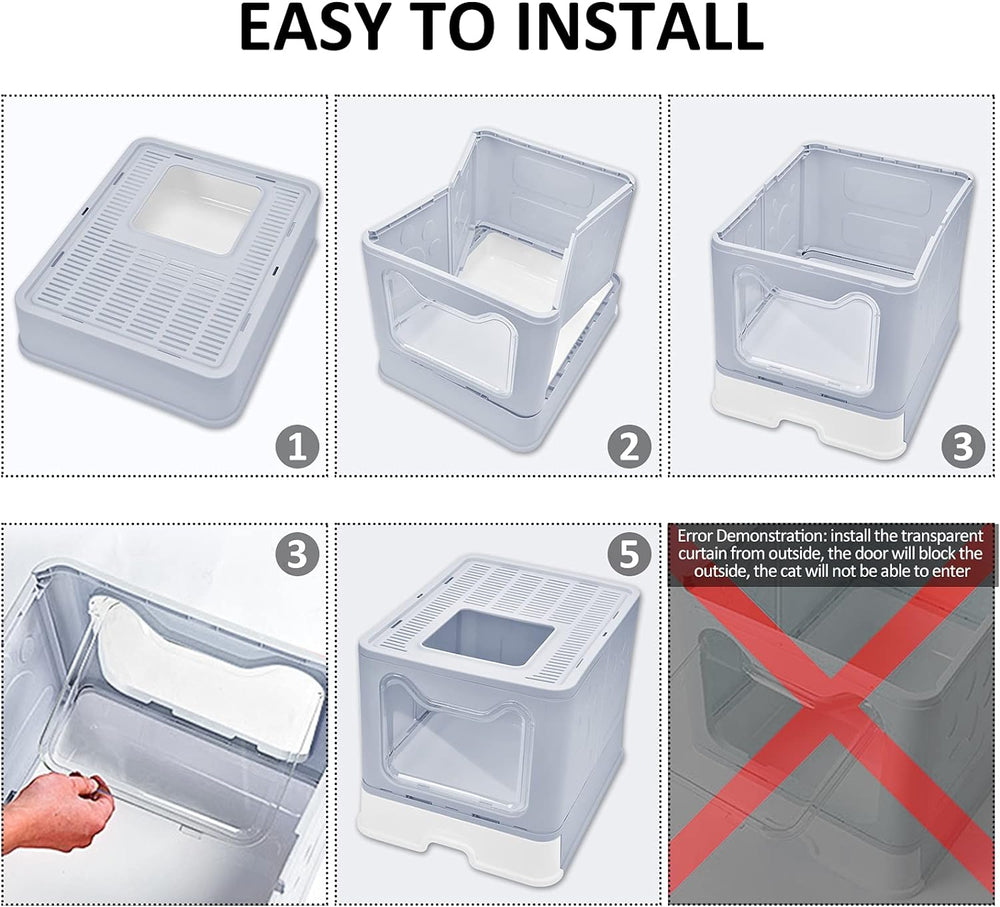 EASY TO INSTALL

1

2

3

3

5

Error Demonstration: install the transparent curtain from outside, the door will block the outside, the cat will not be able to enter