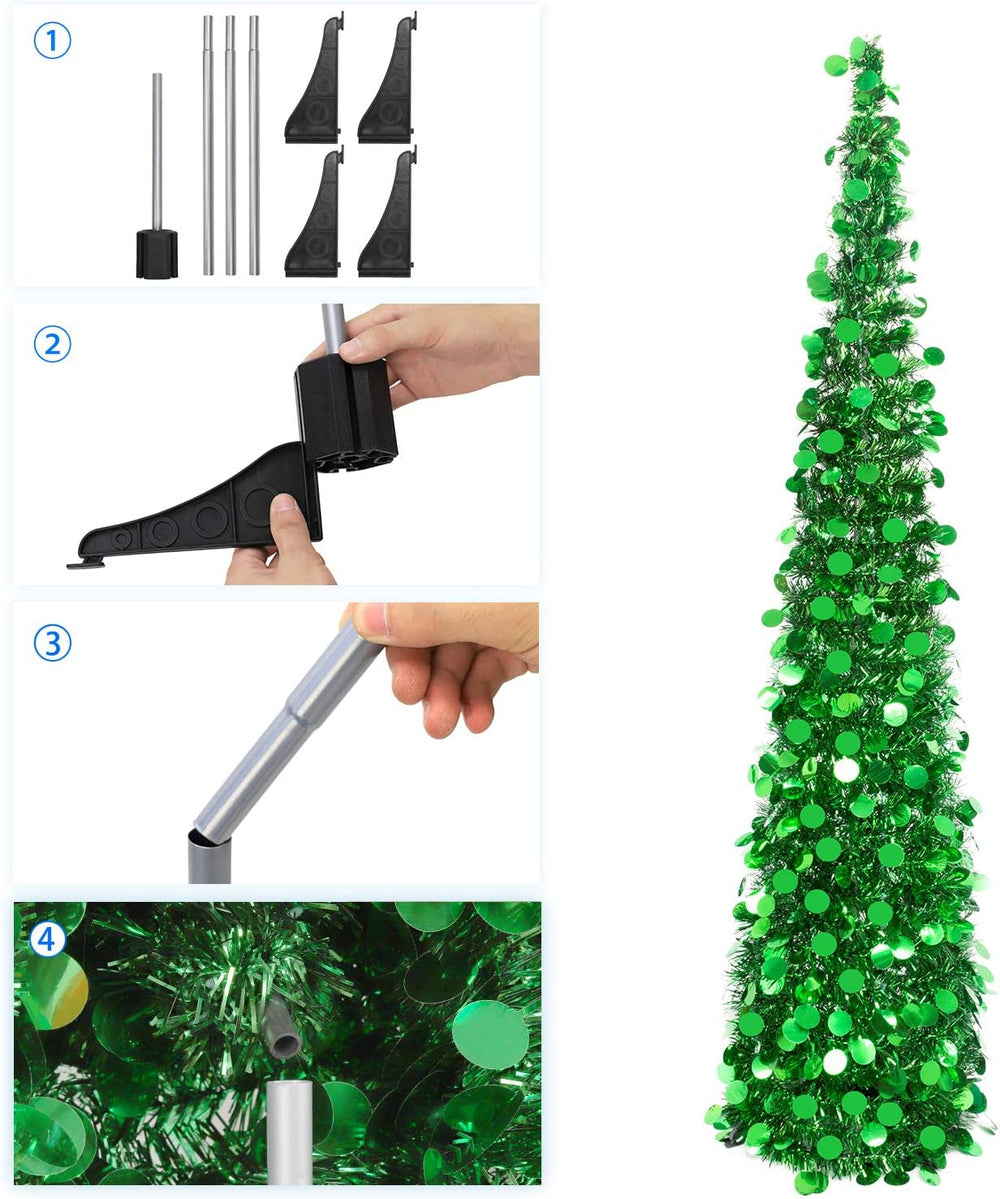 1

2

3

4