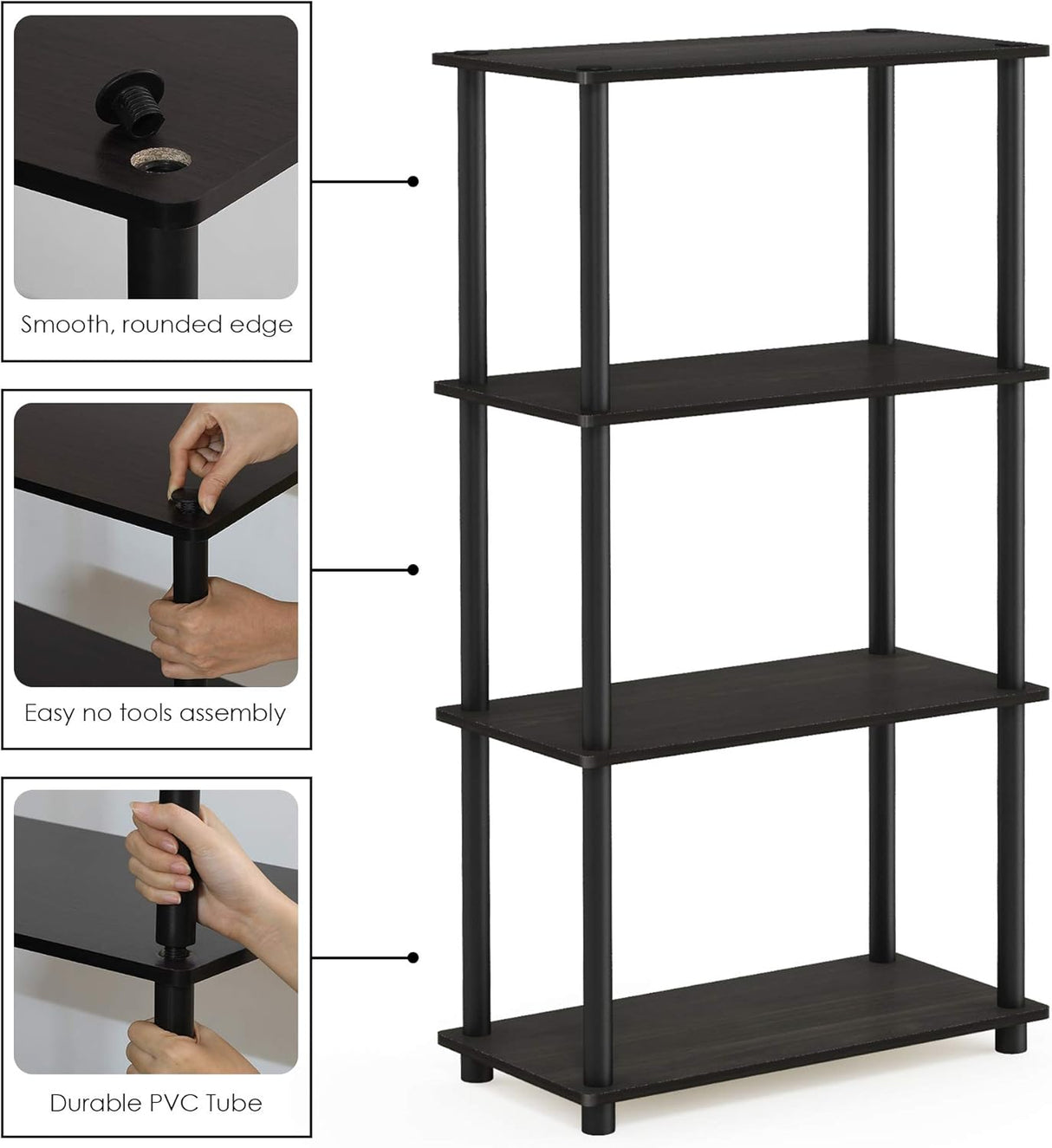 Smooth, rounded edge

Easy no tools assembly

Durable PVC Tube