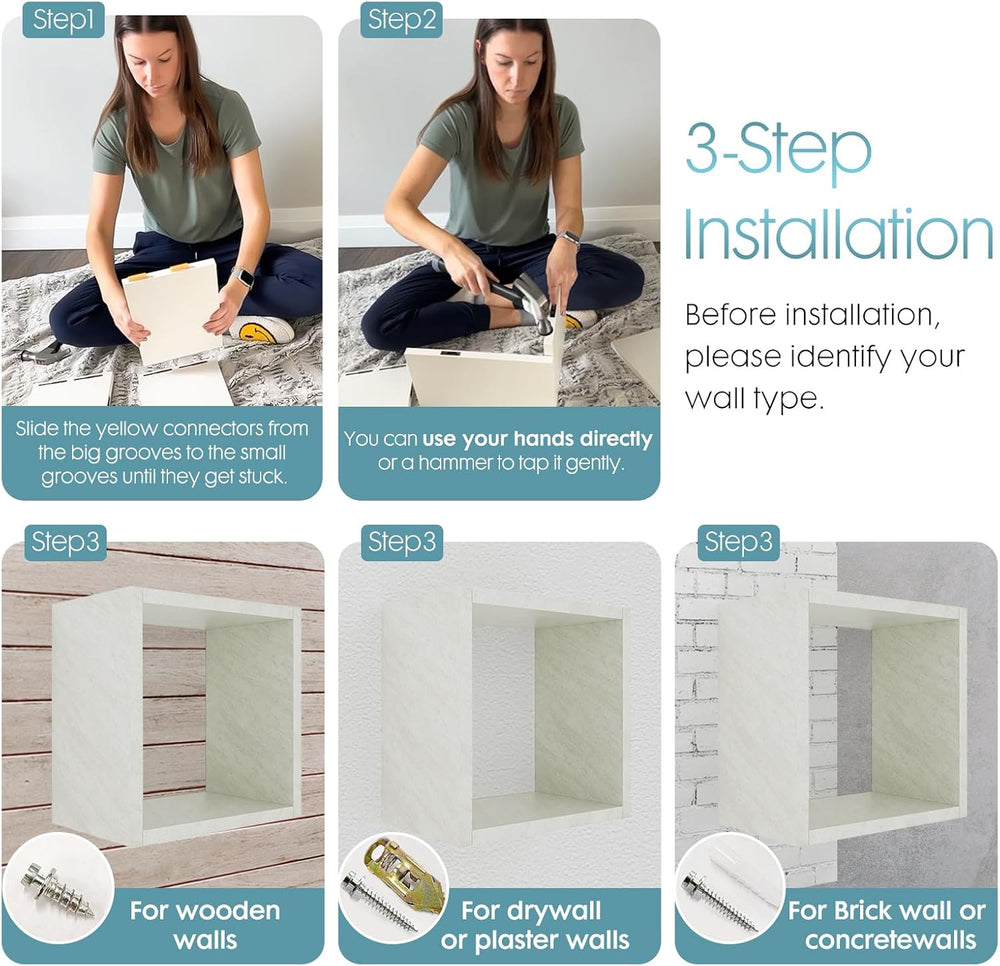 Step1

Slide the yellow connectors from the big grooves to the small grooves until they get stuck.

Step2

You can use your hands directly or a hammer to tap it gently.

3-Step Installation

Before installation, please identify your wall type.

Step3

For wooden walls

Step3

For drywall or plaster walls

Step3

For Brick wall or concretewalls