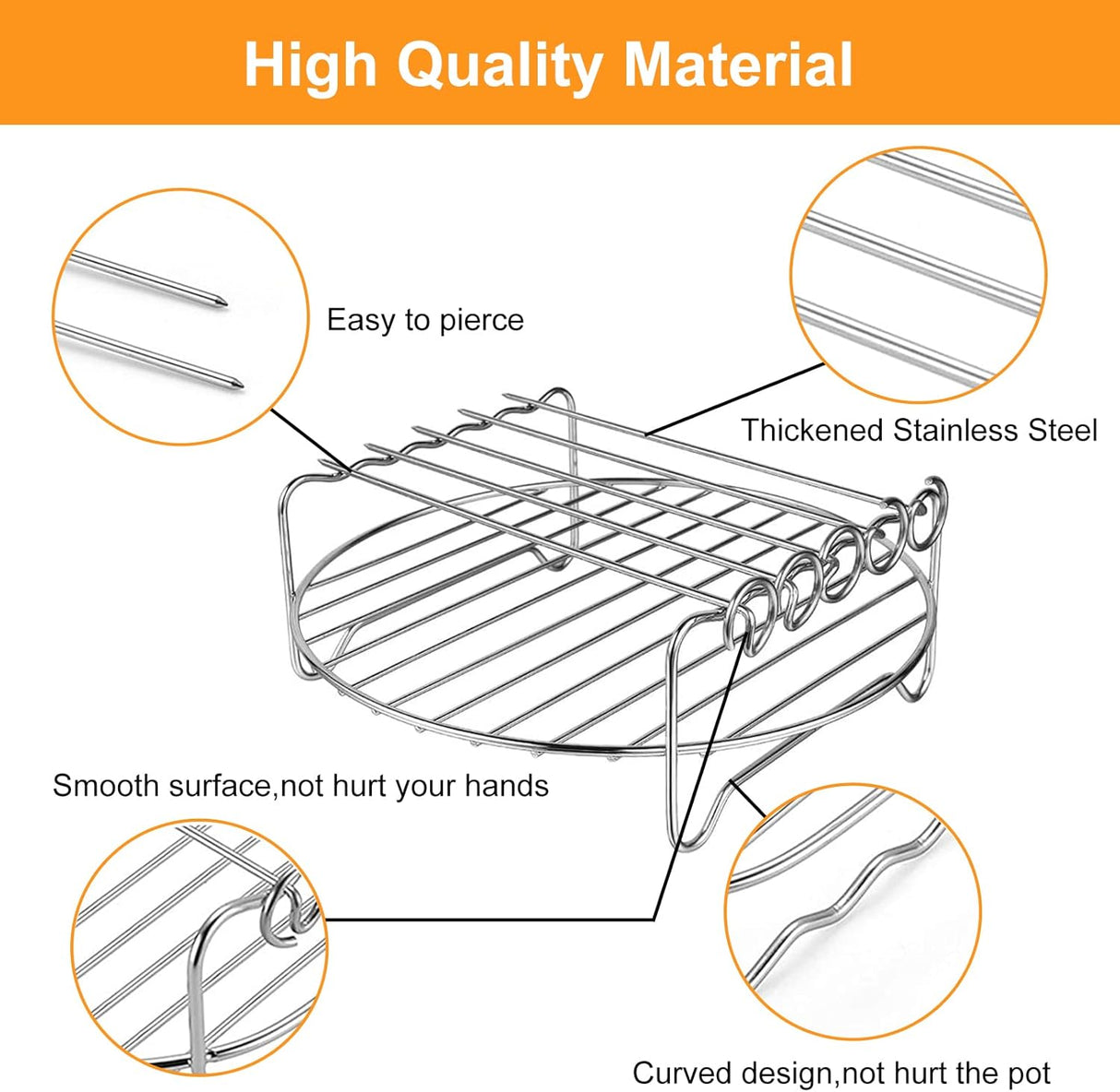 High Quality Material

Easy to pierce

Thickened Stainless Steel

Smooth surface,not hurt your hands

Curved design,not hurt the pot