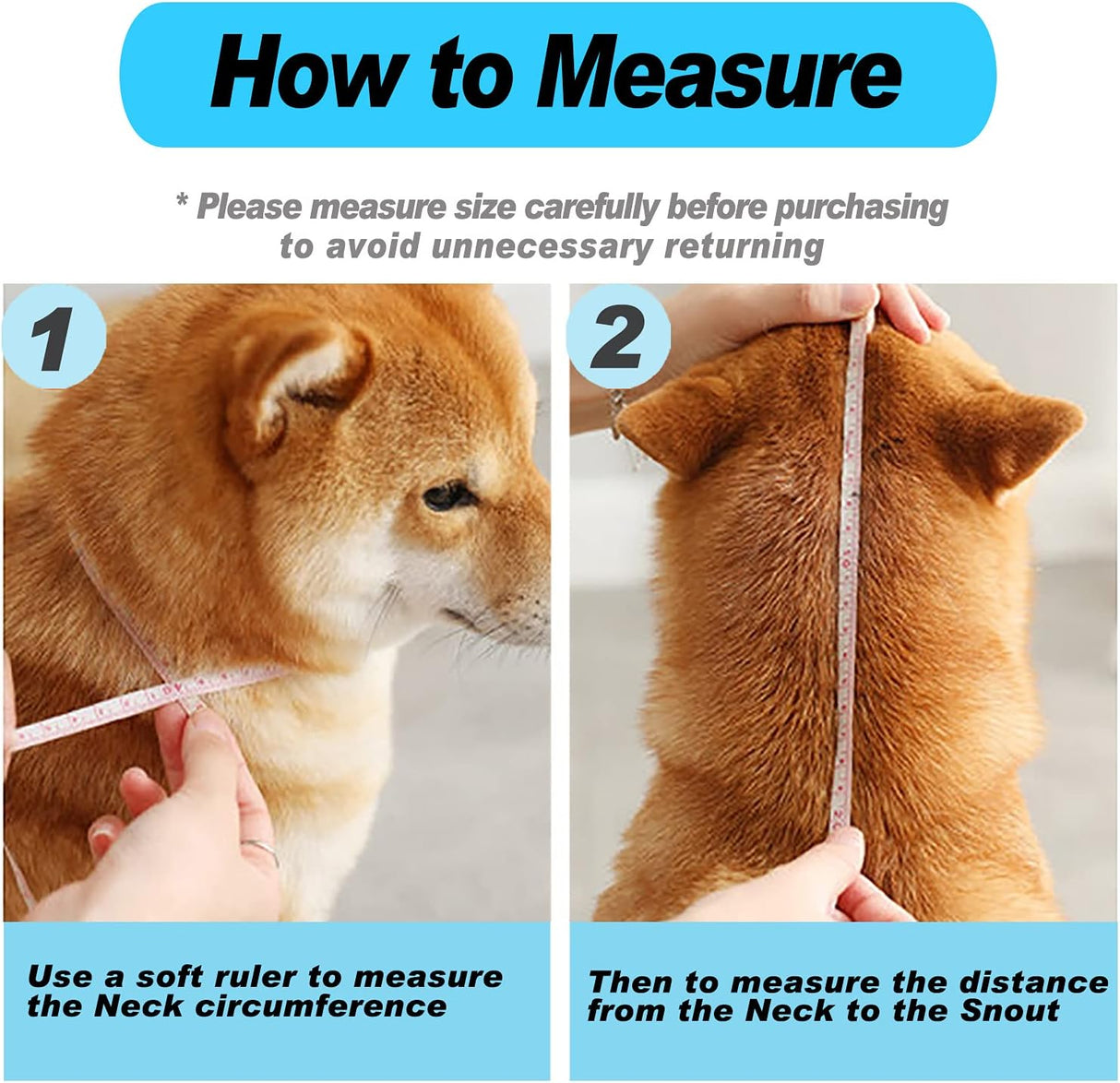 How to Measure

* Please measure size carefully before purchasing to avoid unnecessary returning

1

Use a soft ruler to measure the Neck circumference

2

Then to measure the distance from the Neck to the Snout