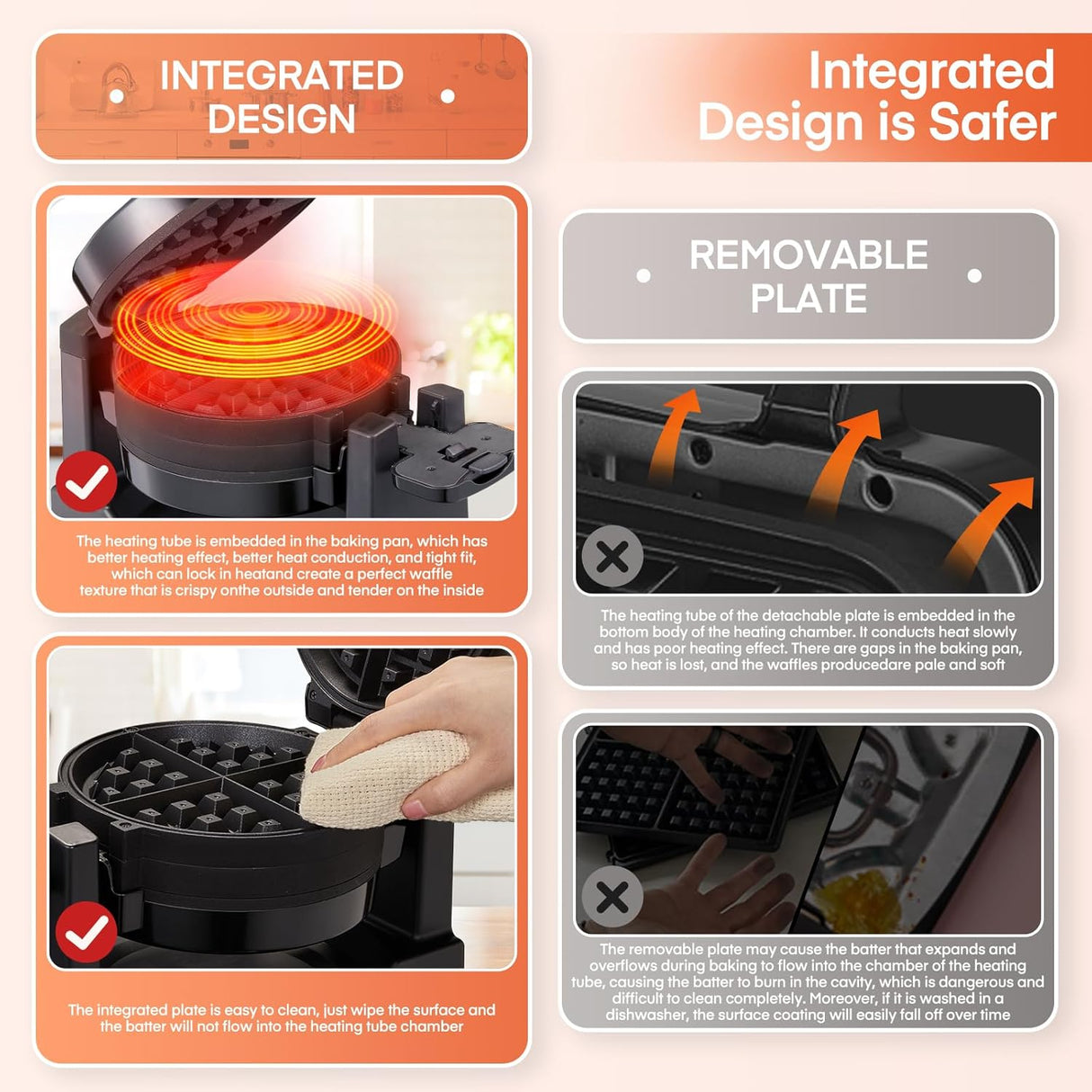 INTEGRATED DESIGN

Integrated Design is Safer

The heating tube is embedded in the baking pan, which has better heating effect, better heat conduction, and tight fit, which can lock in heatand create a perfect waffle texture that is crispy onthe outside and tender on the inside

The integrated plate is easy to clean, just wipe the surface and the batter will not flow into the heating tube chamber

REMOVABLE PLATE

The heating tube of the detachable plate is embedded in the bottom body of the heating chamber. It conducts heat slowly and has poor heating effect. There are gaps in the baking pan, so heat is lost, and the waffles producedare pale and soft

The removable plate may cause the batter that expands and overflows during baking to flow into the chamber of the heating tube, causing the batter to burn in the cavity, which is dangerous and difficult to clean completely. Moreover, if it is washed in a dishwasher, the surface coating will easily fall off over time