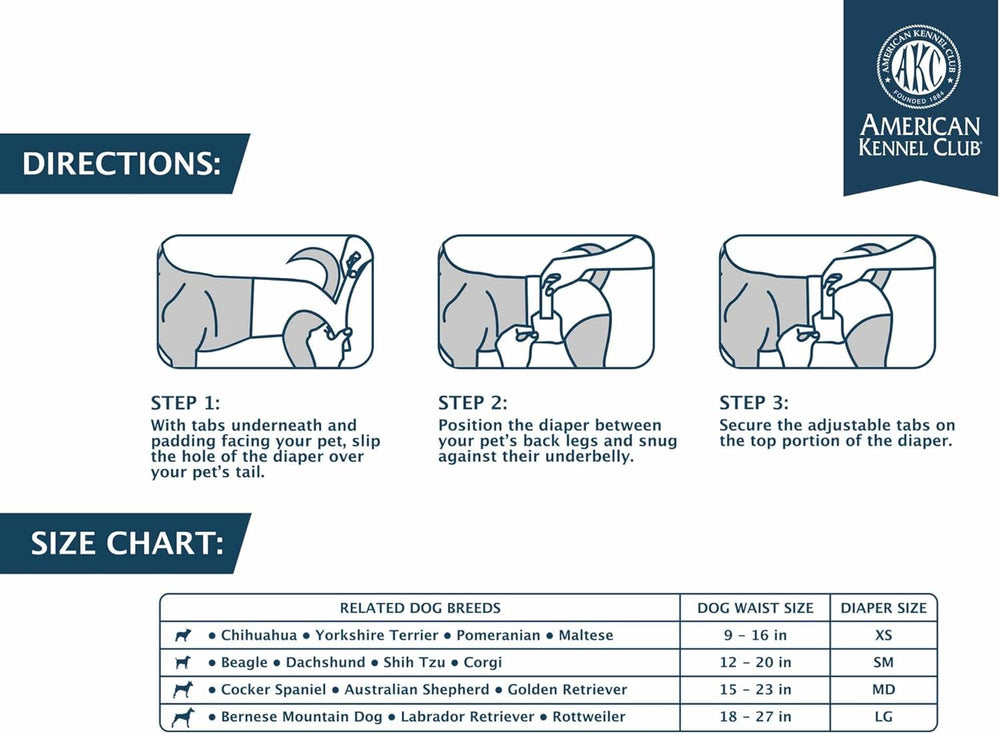 AMERICAN KENNEL CLUB
AKC
FOUNDED 1884
AMERICAN KENNEL CLUB®

DIRECTIONS:

STEP 1:
With tabs underneath and padding facing your pet, slip the hole of the diaper over your pet's tail.

STEP 2:
Position the diaper between your pet's back legs and snug against their underbelly.

STEP 3:
Secure the adjustable tabs on the top portion of the diaper.

SIZE CHART:

| RELATED DOG BREEDS | DOG WAIST SIZE | DIAPER SIZE |
|---|---|---|
| • Chihuahua • Yorkshire Terrier • Pomeranian • Maltese | 9 - 16 in | XS |
| • Beagle • Dachshund • Shih Tzu • Corgi | 12 - 20 in | SM |
| • Cocker Spaniel • Australian Shepherd • Golden Retriever | 15 - 23 in | MD |
| • Bernese Mountain Dog • Labrador Retriever • Rottweiler | 18 - 27 in | LG |