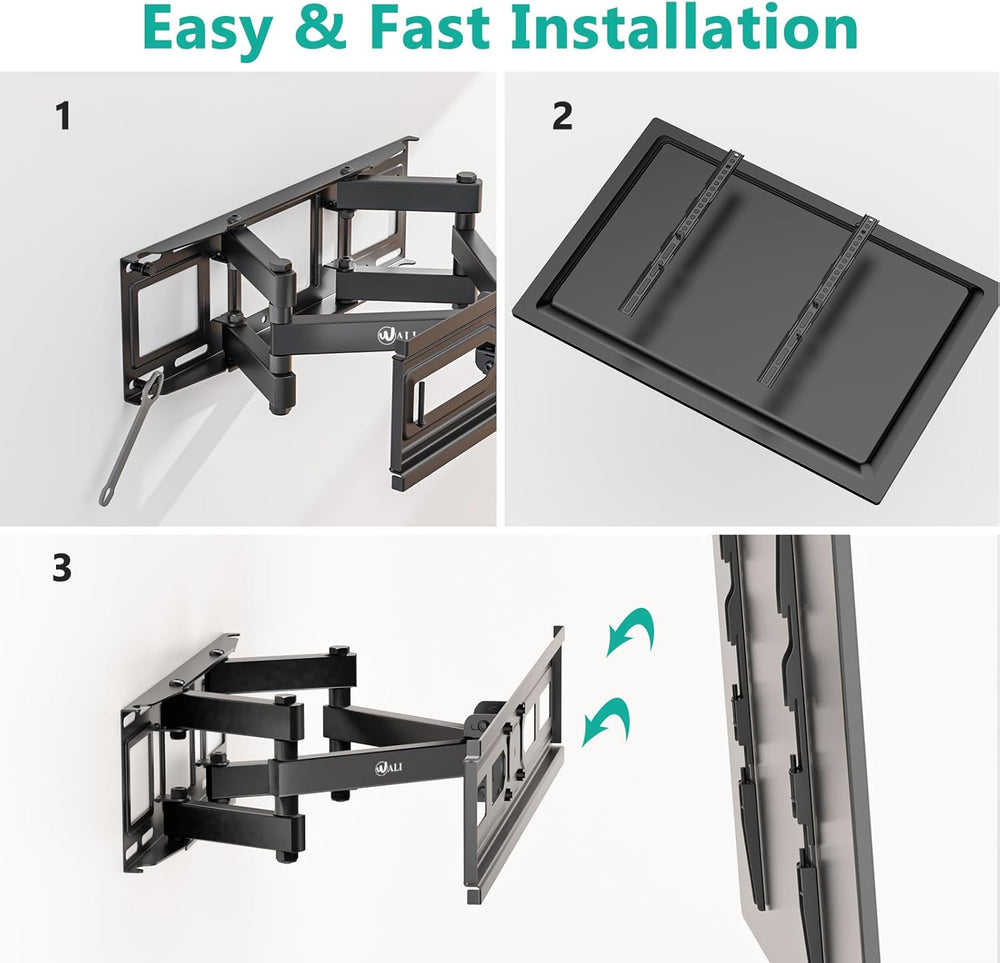 Easy & Fast Installation

1

WALI

2

3

WALI