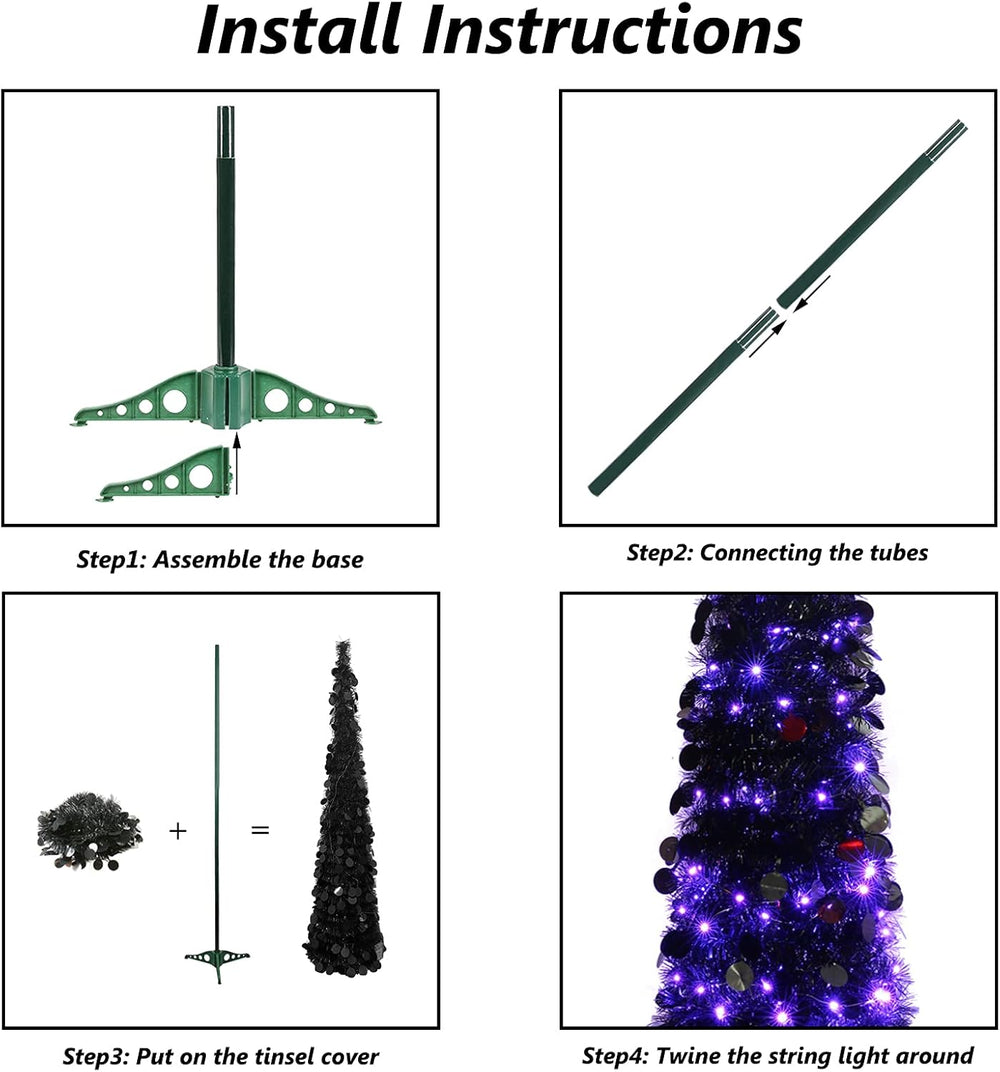 Install Instructions

Step1: Assemble the base

Step2: Connecting the tubes

+ =

Step3: Put on the tinsel cover

Step4: Twine the string light around