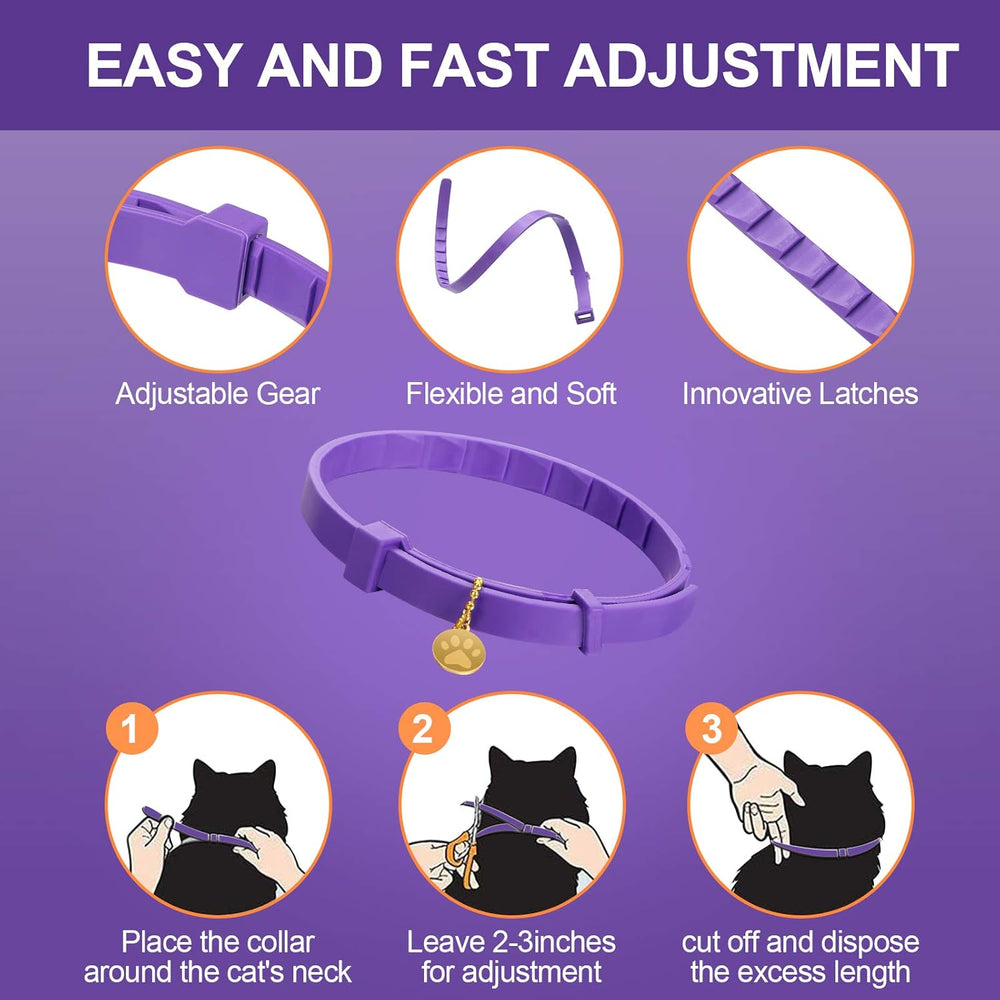 EASY AND FAST ADJUSTMENT

Adjustable Gear

Flexible and Soft

Innovative Latches

1

Place the collar around the cat's neck

2

Leave 2-3inches for adjustment

3

cut off and dispose the excess length