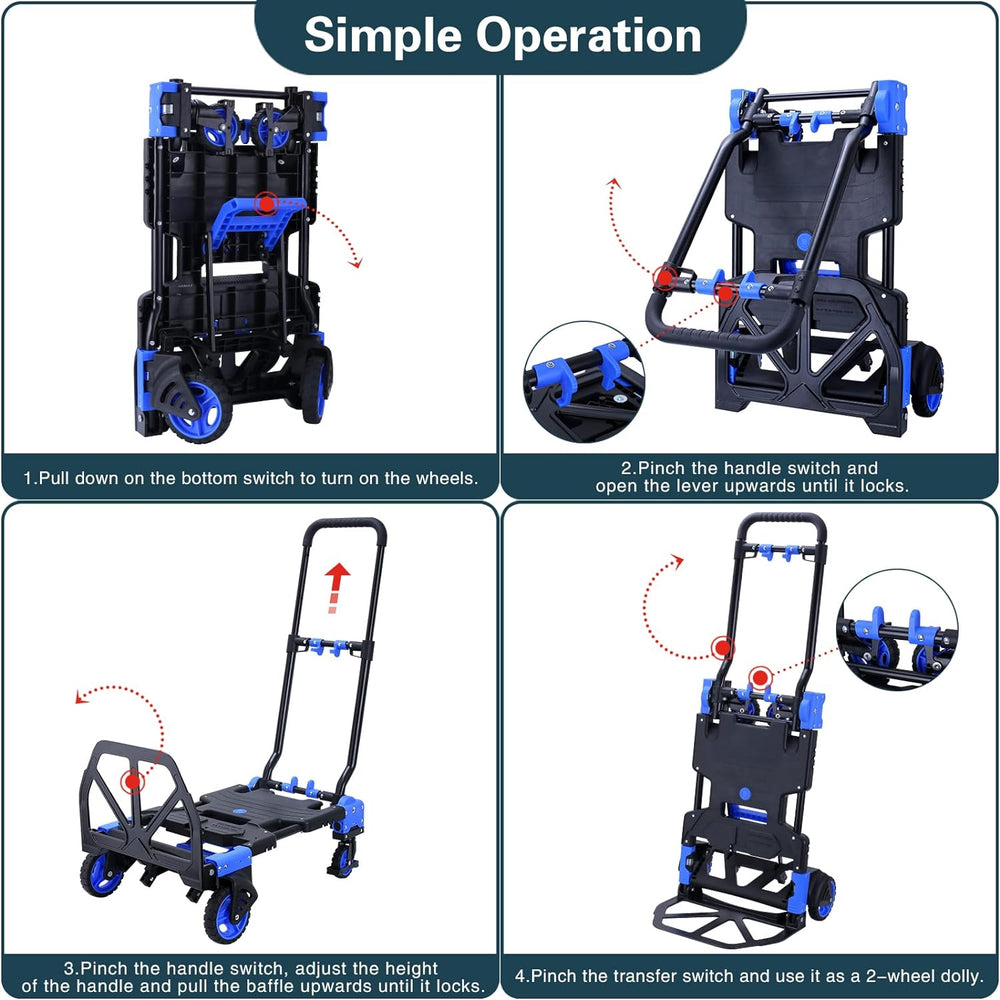 Simple Operation

1.Pull down on the bottom switch to turn on the wheels.

2.Pinch the handle switch and open the lever upwards until it locks.

3.Pinch the handle switch, adjust the height of the handle and pull the baffle upwards until it locks.

4.Pinch the transfer switch and use it as a 2-wheel dolly.