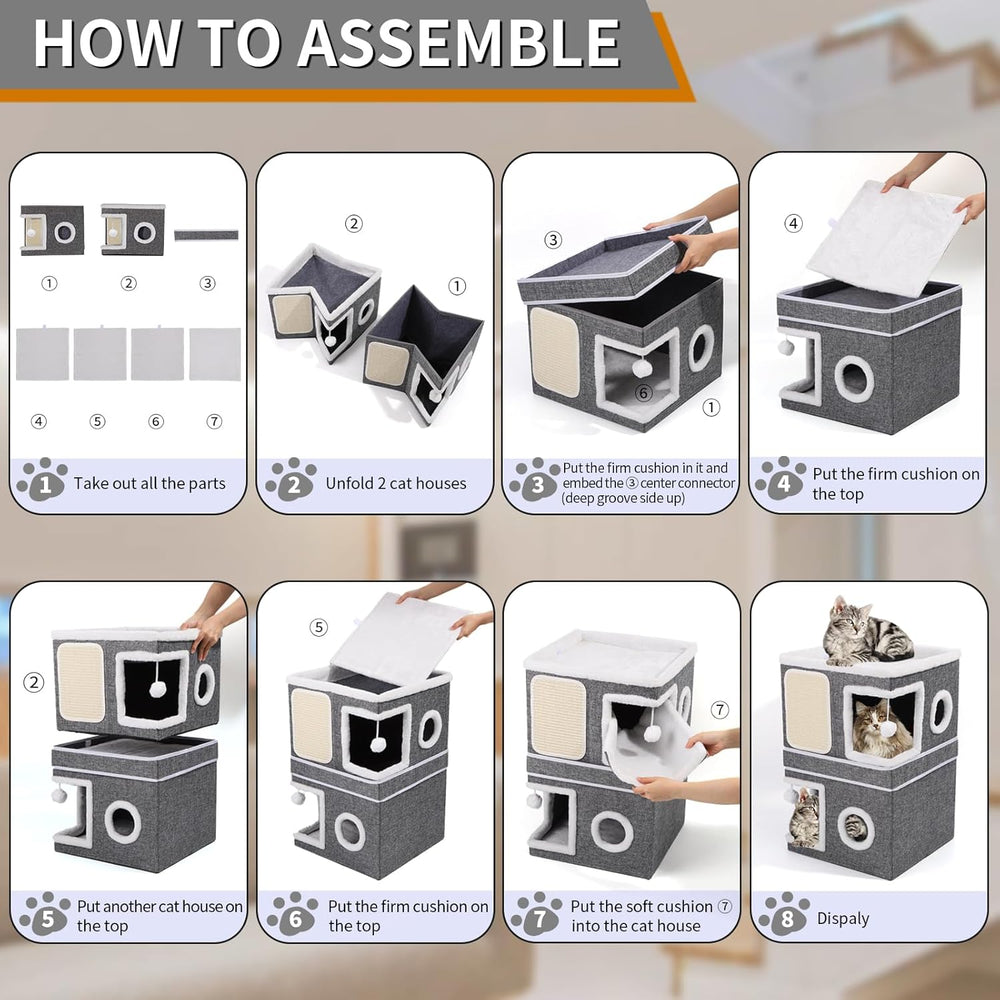 HOW TO ASSEMBLE

①
②
③
④
⑤
⑥
⑦

1 Take out all the parts

②
①

2 Unfold 2 cat houses

③
⑥
①

3 Put the firm cushion in it and embed the ③ center connector (deep groove side up)

④

4 Put the firm cushion on the top

②

5 Put another cat house on the top

⑤

6 Put the firm cushion on the top

⑦

7 Put the soft cushion ⑦ into the cat house

8 Dispaly