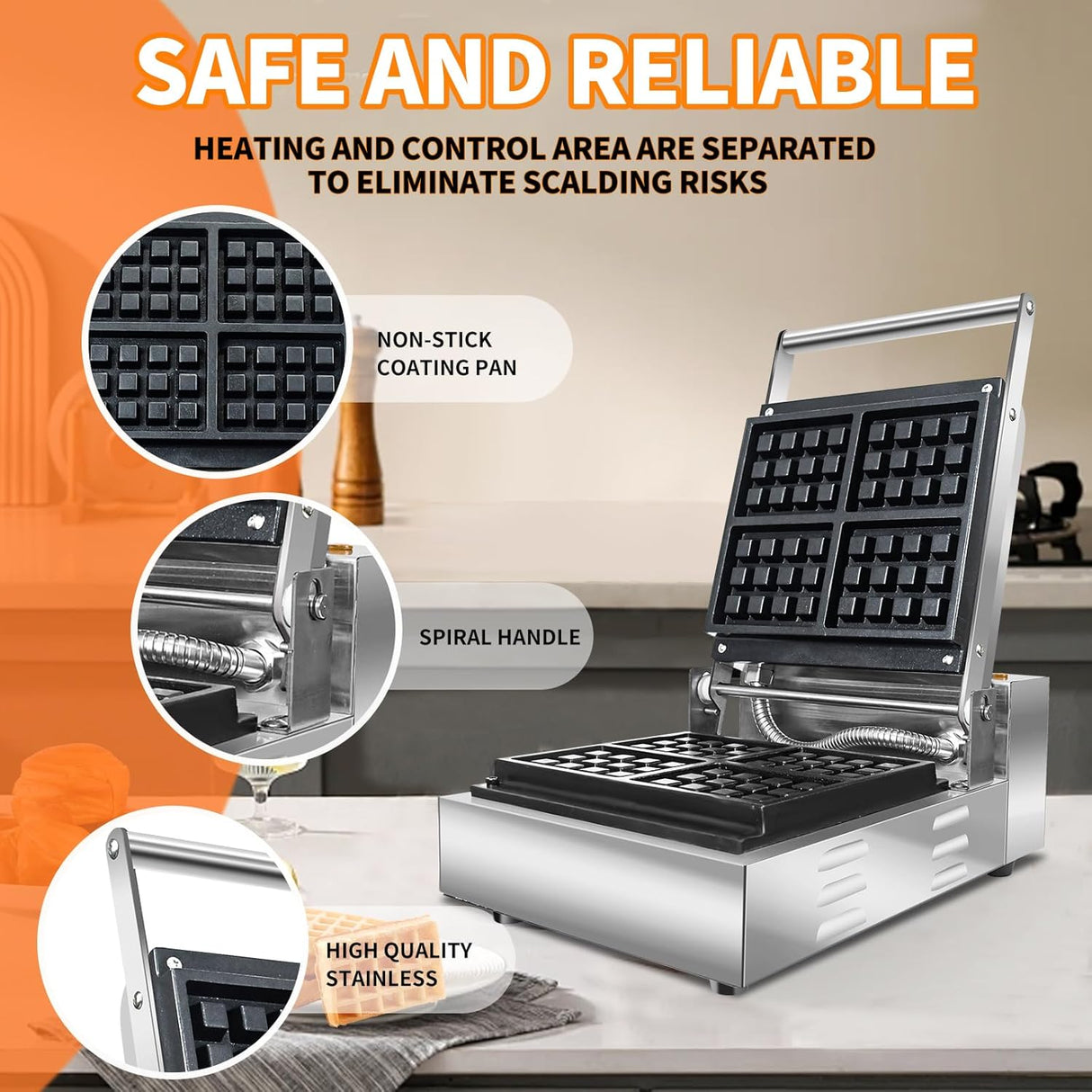 SAFE AND RELIABLE

HEATING AND CONTROL AREA ARE SEPARATED TO ELIMINATE SCALDING RISKS

NON-STICK COATING PAN

SPIRAL HANDLE

HIGH QUALITY STAINLESS