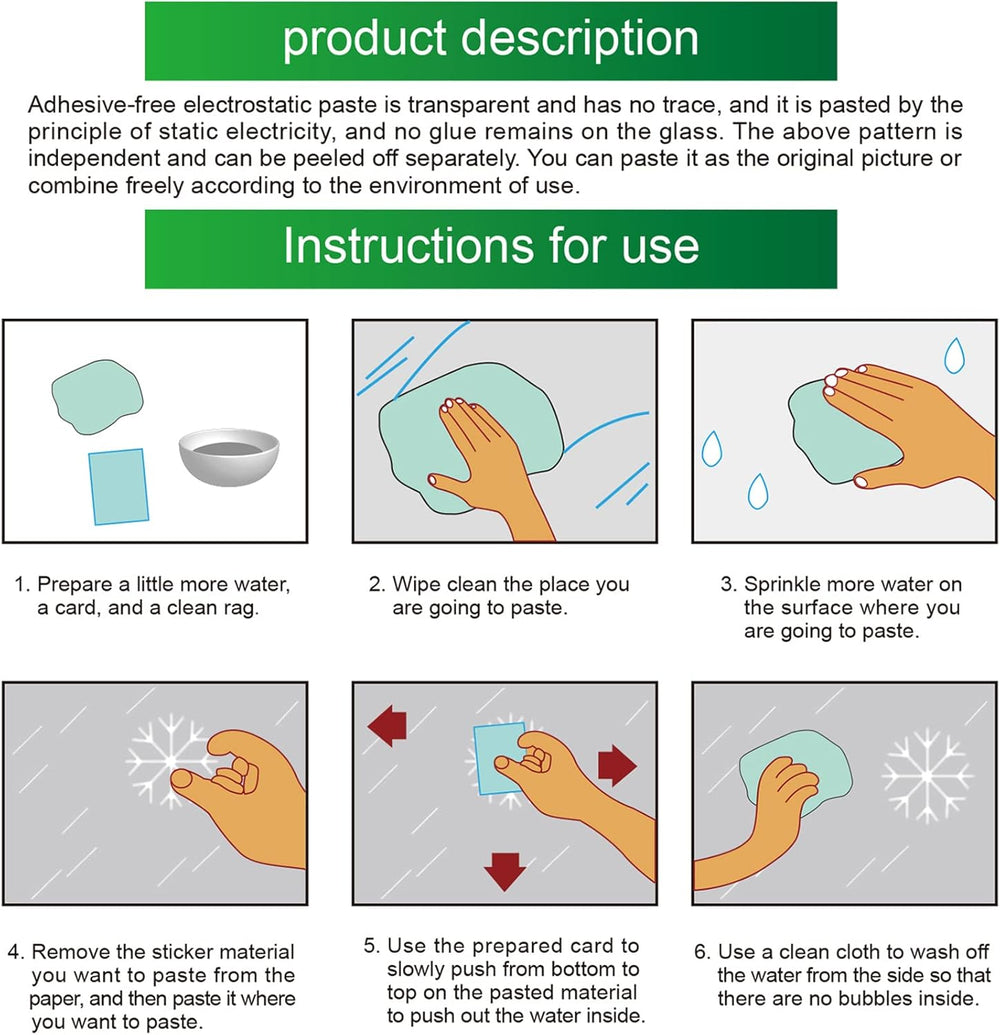 product description

Adhesive-free electrostatic paste is transparent and has no trace, and it is pasted by the principle of static electricity, and no glue remains on the glass. The above pattern is independent and can be peeled off separately. You can paste it as the original picture or combine freely according to the environment of use.

Instructions for use

1. Prepare a little more water, a card, and a clean rag.

2. Wipe clean the place you are going to paste.

3. Sprinkle more water on the surface where you are going to paste.

4. Remove the sticker material you want to paste from the paper, and then paste it where you want to paste.

5. Use the prepared card to slowly push from bottom to top on the pasted material to push out the water inside.

6. Use a clean cloth to wash off the water from the side so that there are no bubbles inside.