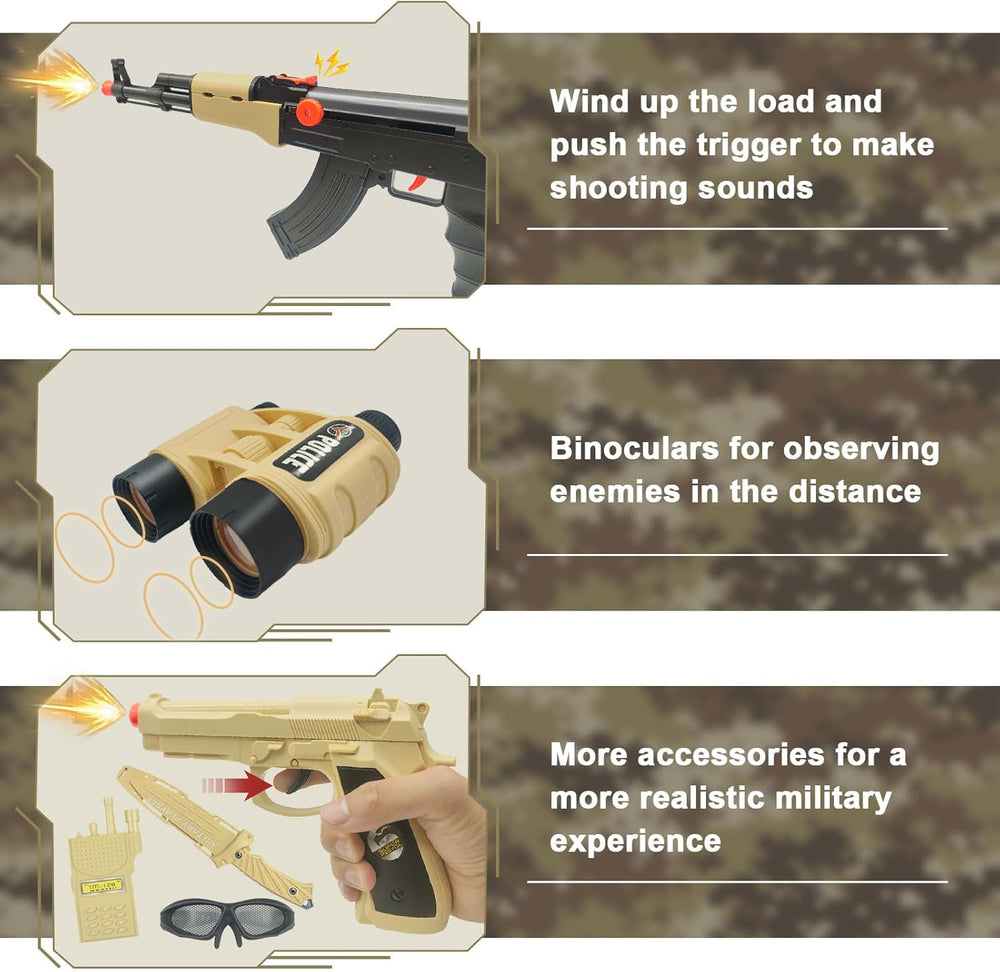 Wind up the load and push the trigger to make shooting sounds

POLICE

Binoculars for observing enemies in the distance

More accessories for a more realistic military experience