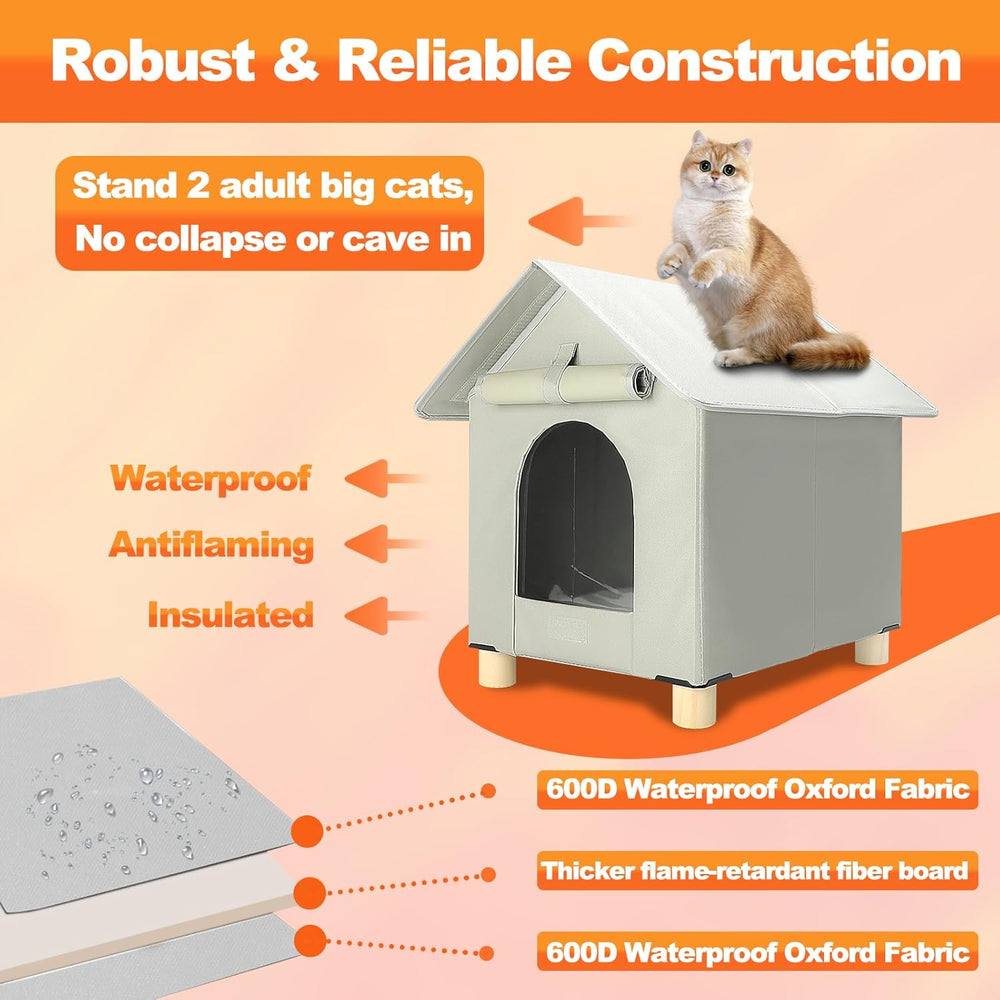 Robust & Reliable Construction

Stand 2 adult big cats, No collapse or cave in

Waterproof

Antiflaming

Insulated

600D Waterproof Oxford Fabric

Thicker flame-retardant fiber board

600D Waterproof Oxford Fabric