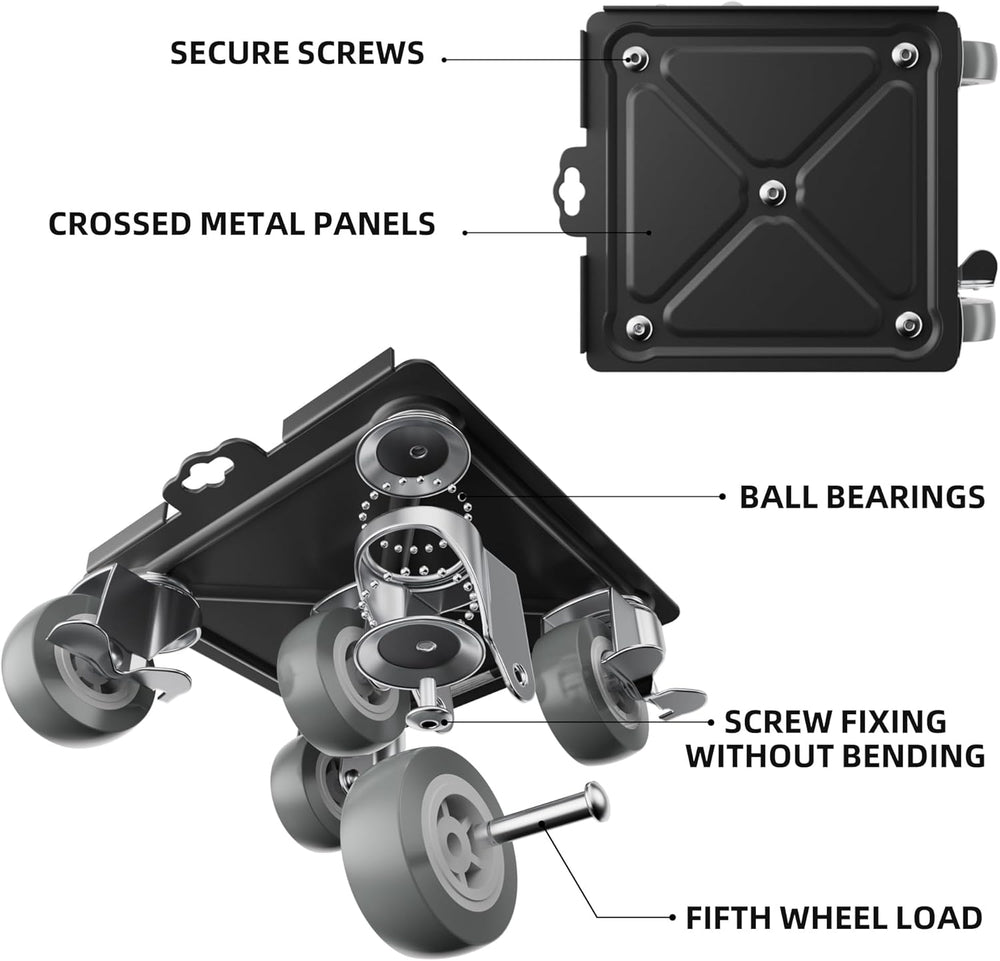 SECURE SCREWS

CROSSED METAL PANELS

BALL BEARINGS

SCREW FIXING WITHOUT BENDING

FIFTH WHEEL LOAD