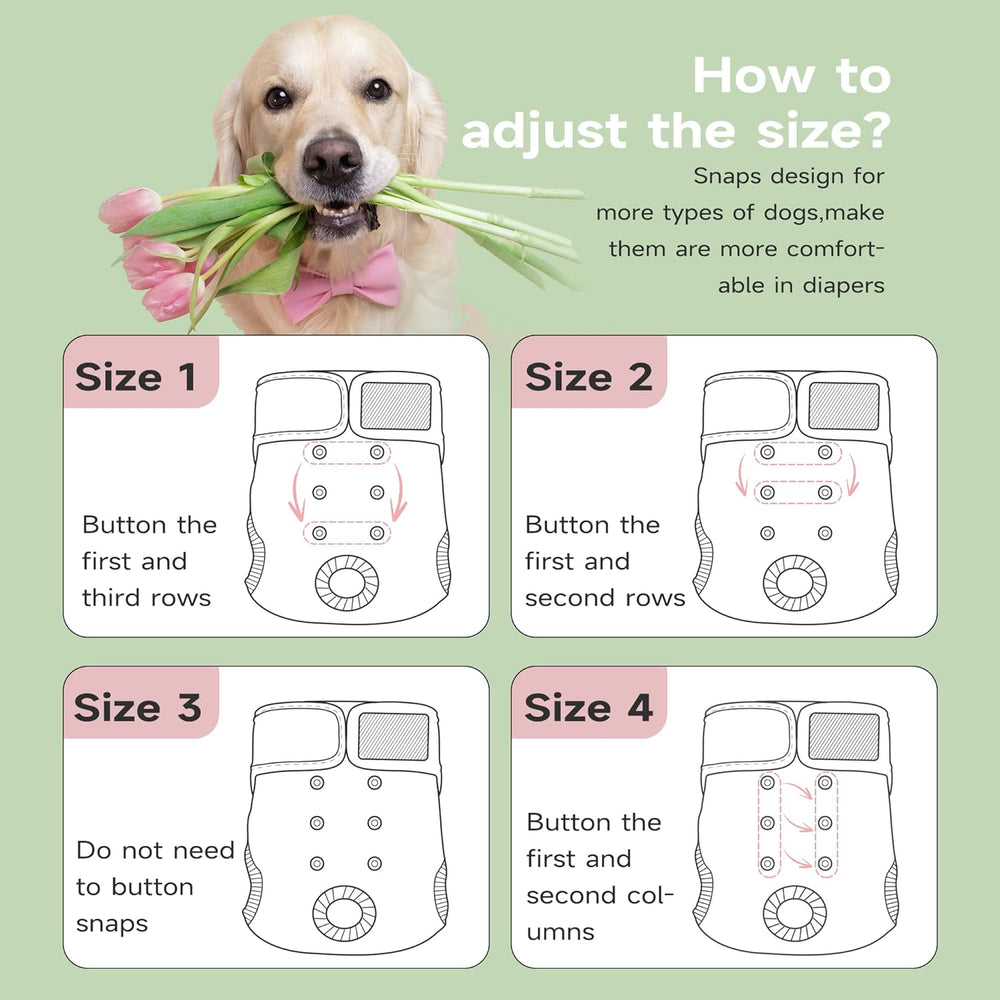 How to adjust the size?

Snaps design for more types of dogs,make them are more comfortable in diapers

Size 1

Button the first and third rows

Size 2

Button the first and second rows

Size 3

Do not need to button snaps

Size 4

Button the first and second columns