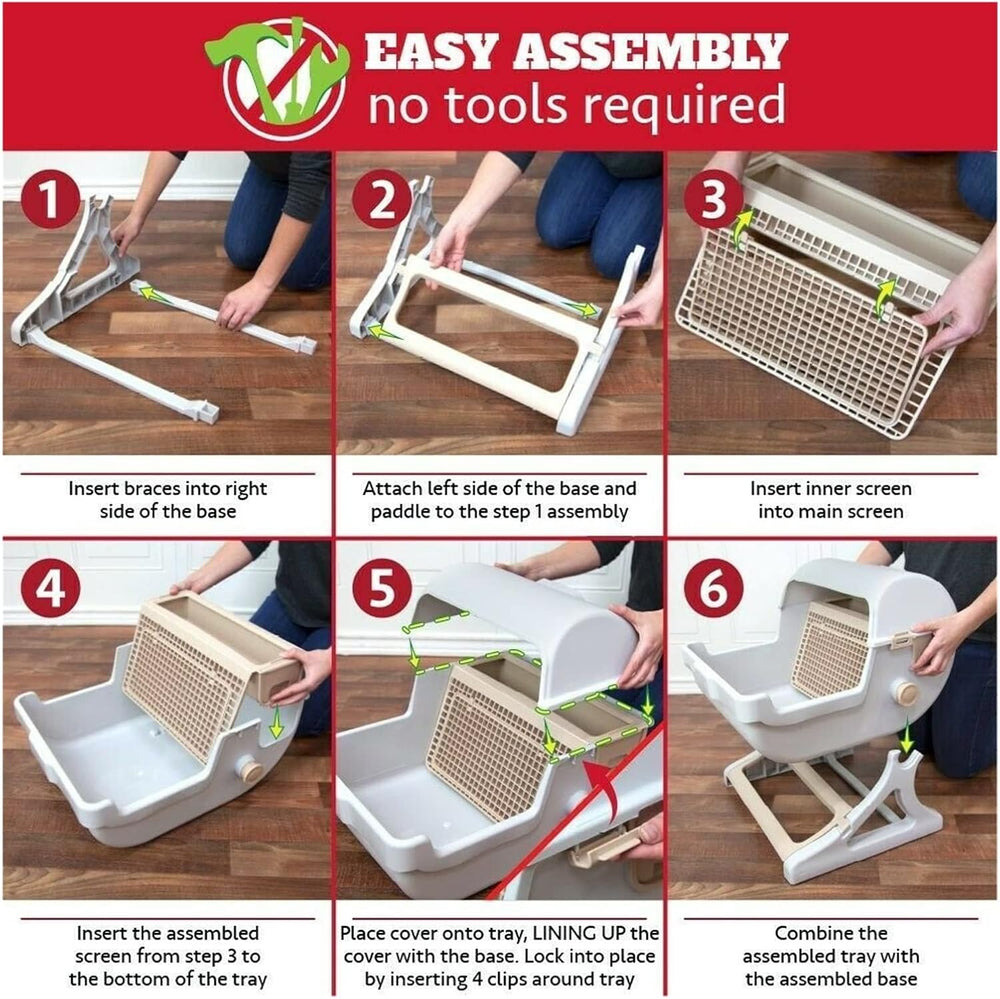 EASY ASSEMBLY
no tools required

1

Insert braces into right side of the base

2

Attach left side of the base and paddle to the step 1 assembly

3

Insert inner screen into main screen

4

Insert the assembled screen from step 3 to the bottom of the tray

5

Place cover onto tray, LINING UP the cover with the base. Lock into place by inserting 4 clips around tray

6

Combine the assembled tray with the assembled base