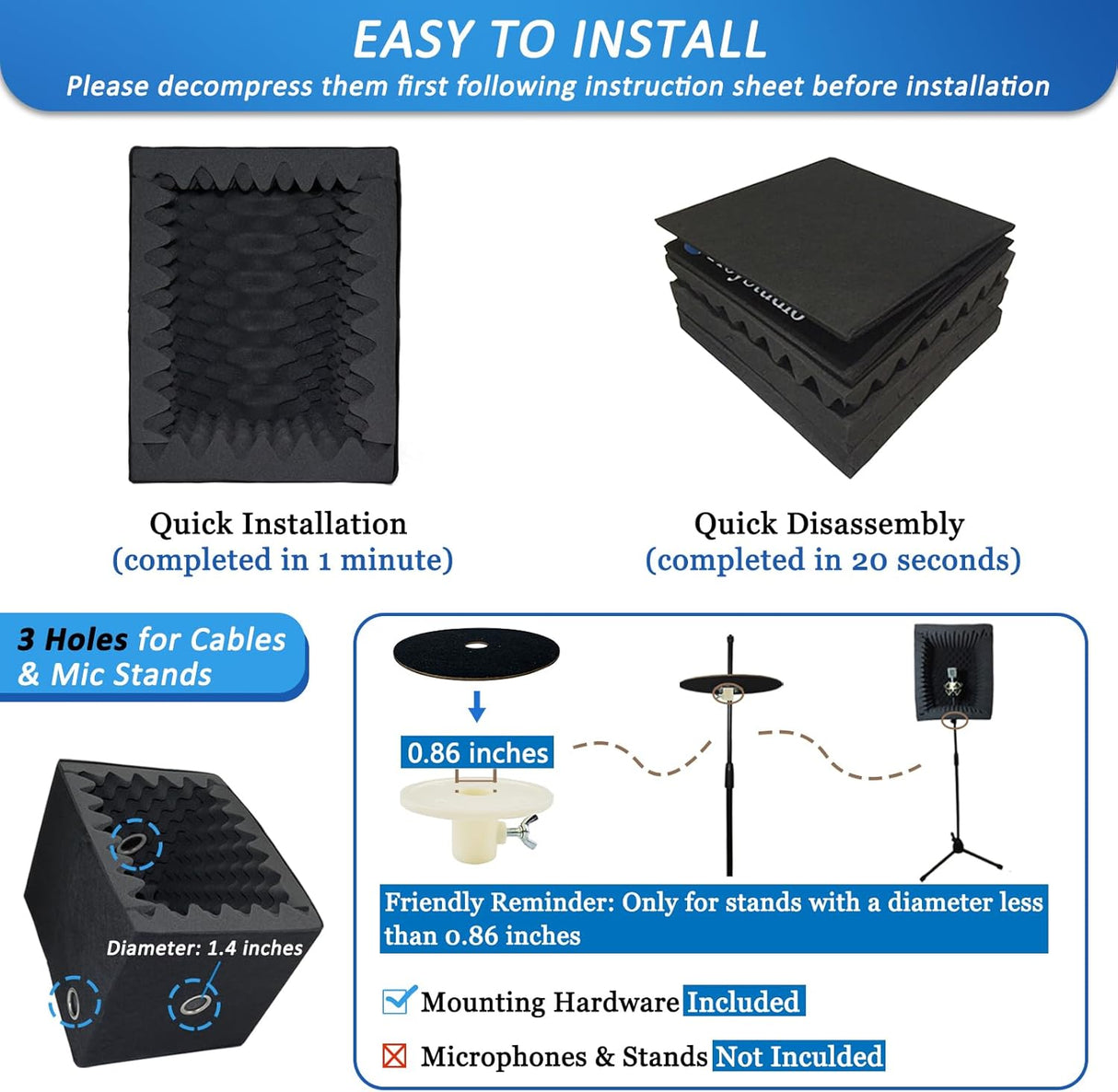 EASY TO INSTALL
Please decompress them first following instruction sheet before installation

Quick Installation
(completed in 1 minute)

Quick Disassembly
(completed in 20 seconds)

3 Holes for Cables & Mic Stands

Diameter: 1.4 inches

0.86 inches

Friendly Reminder: Only for stands with a diameter less than 0.86 inches

Mounting Hardware Included

Microphones & Stands Not Inculded