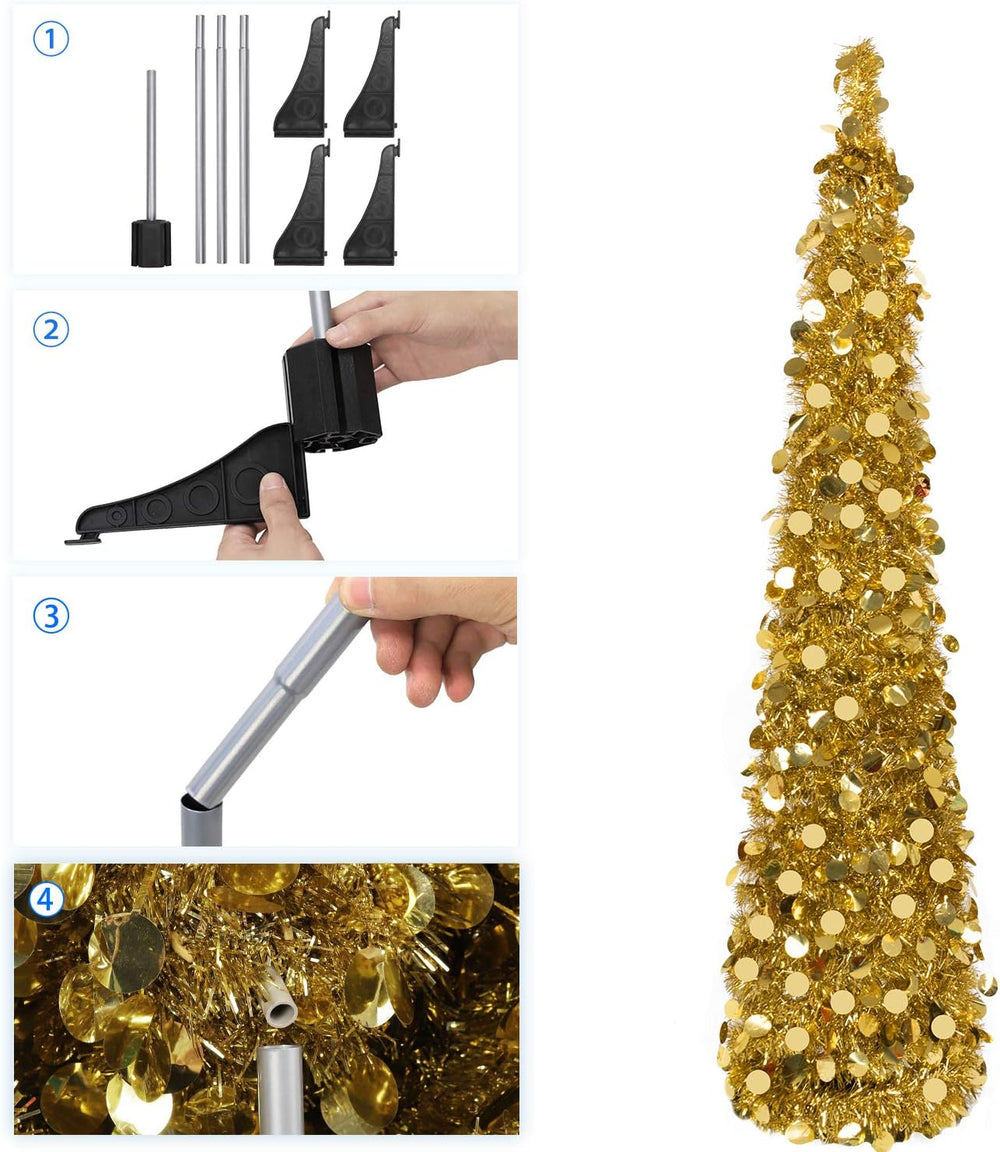 ①

②

③

④