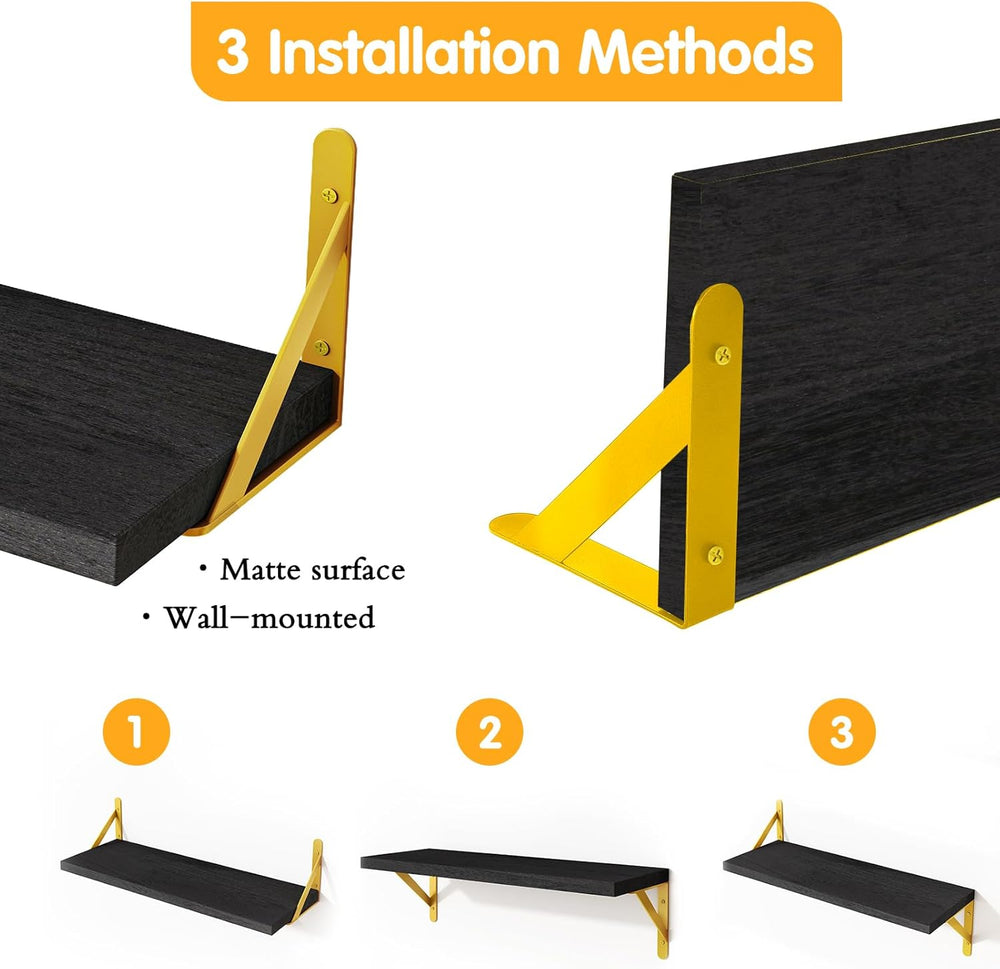 3 Installation Methods

• Matte surface
• Wall-mounted

1

2

3