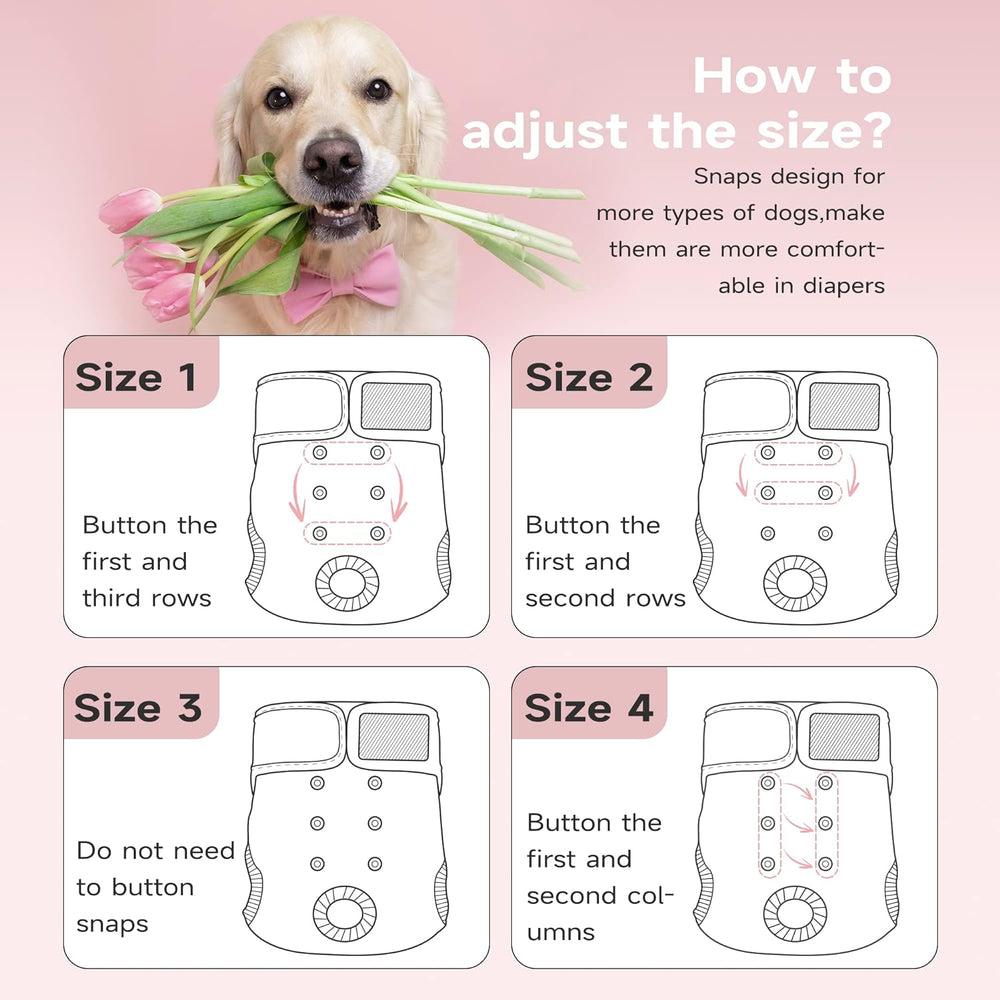 How to adjust the size?

Snaps design for more types of dogs,make them are more comfortable in diapers

Size 1

Button the first and third rows

Size 2

Button the first and second rows

Size 3

Do not need to button snaps

Size 4

Button the first and second columns