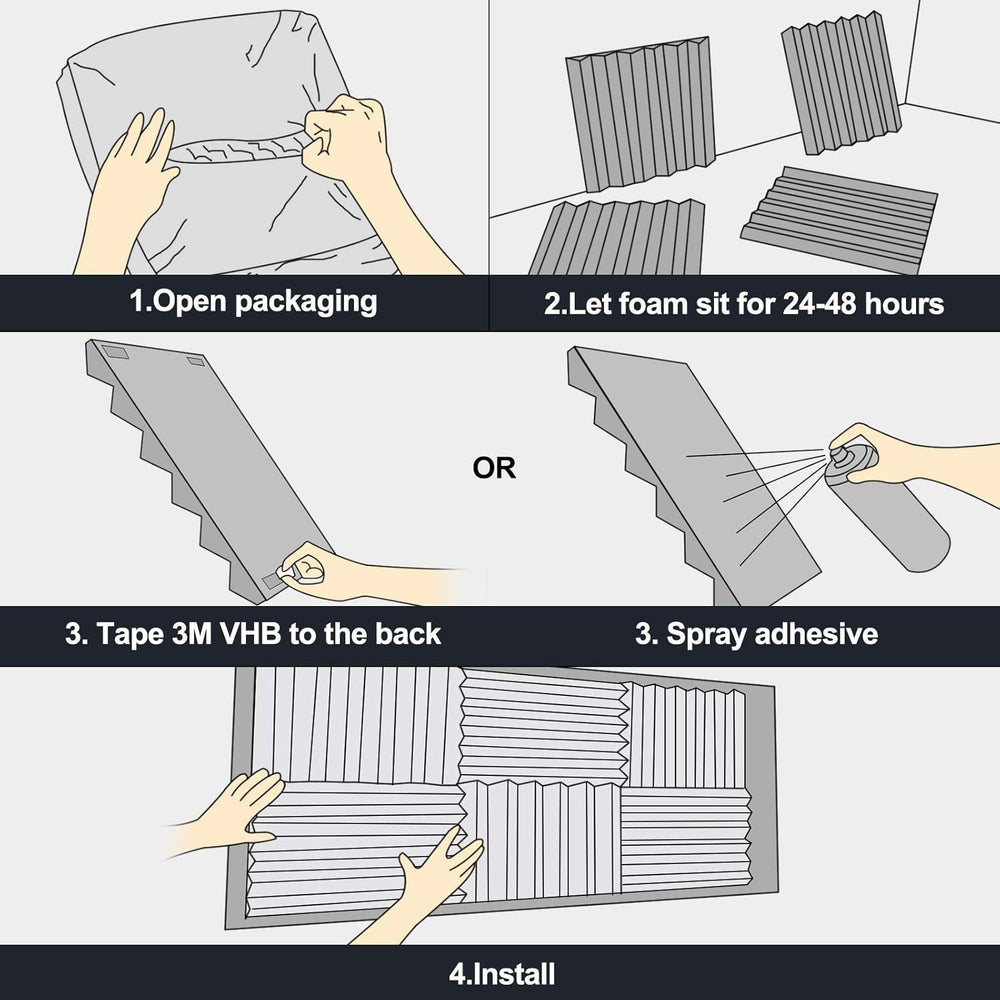 1.Open packaging

2.Let foam sit for 24-48 hours

OR

3. Tape 3M VHB to the back

3. Spray adhesive

4.Install