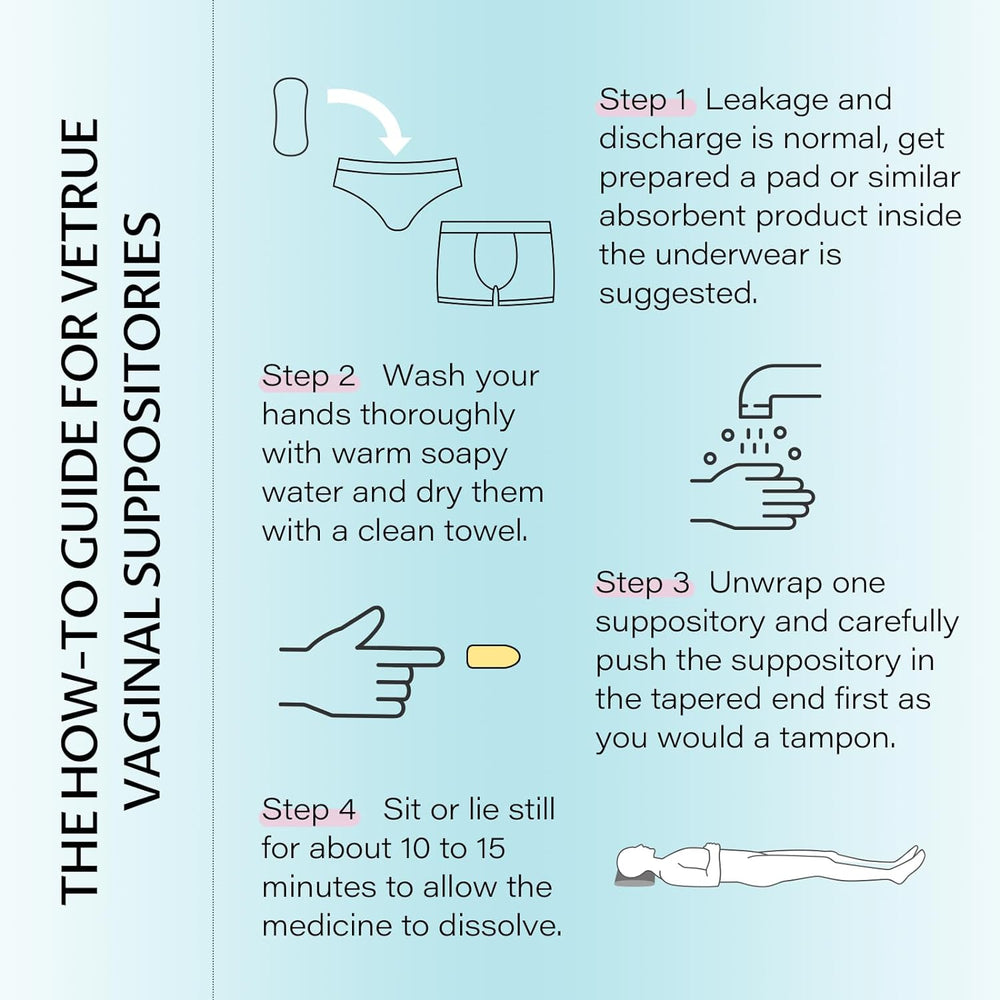 THE HOW-TO GUIDE FOR VETRUE VAGINAL SUPPOSITORIES

Step 1 Leakage and discharge is normal, get prepared a pad or similar absorbent product inside the underwear is suggested.

Step 2 Wash your hands thoroughly with warm soapy water and dry them with a clean towel.

Step 3 Unwrap one suppository and carefully push the suppository in the tapered end first as you would a tampon.

Step 4 Sit or lie still for about 10 to 15 minutes to allow the medicine to dissolve.