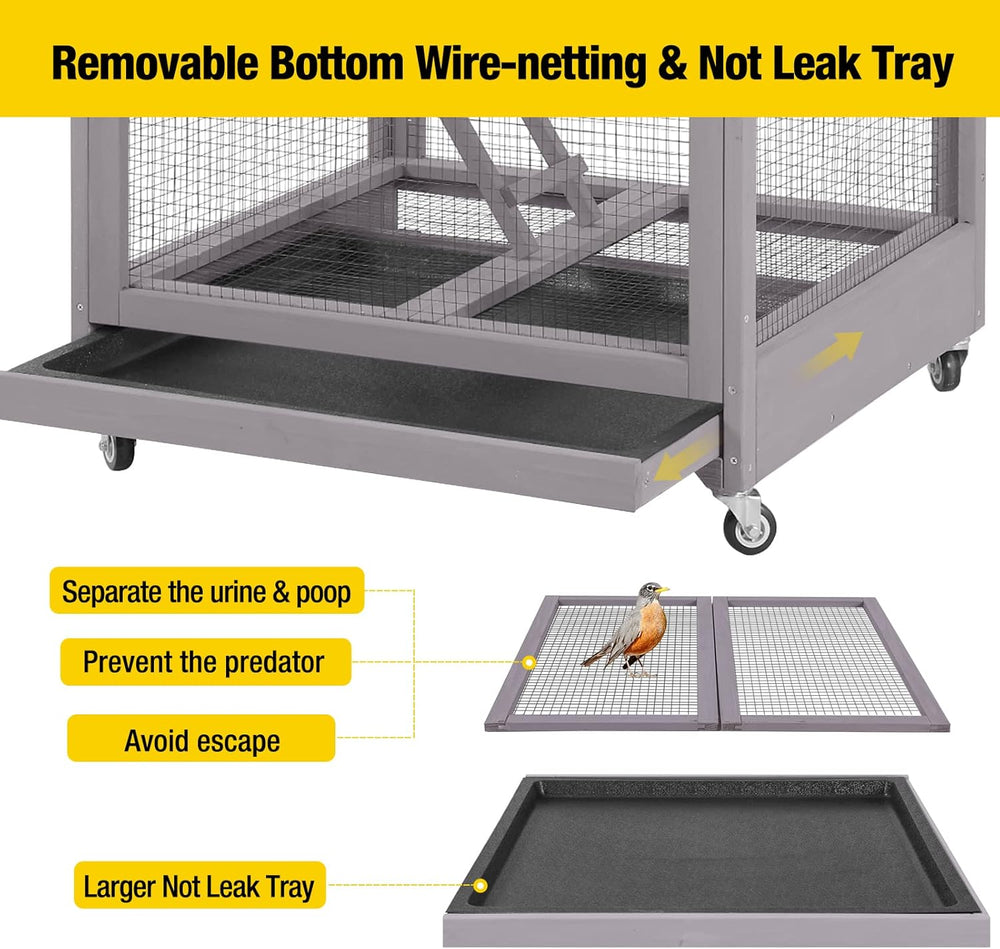 Removable Bottom Wire-netting & Not Leak Tray

Separate the urine & poop

Prevent the predator

Avoid escape

Larger Not Leak Tray