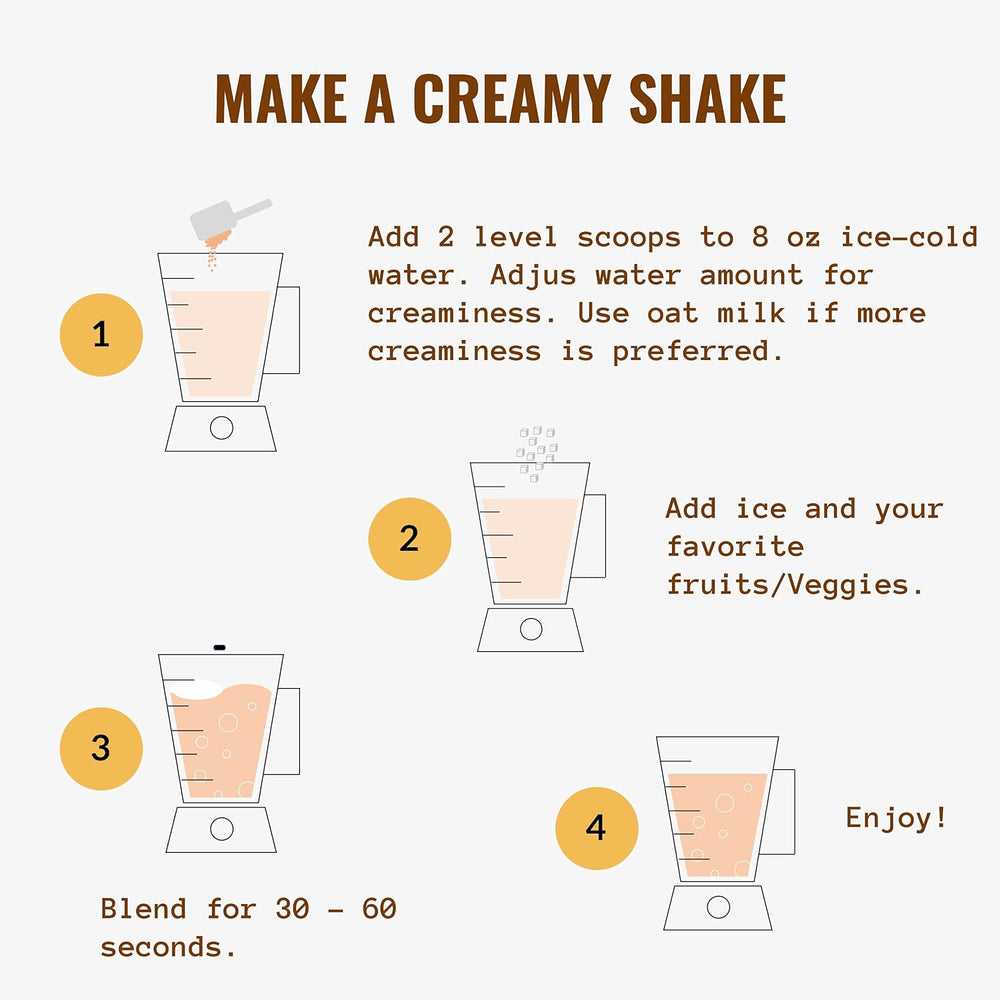 MAKE A CREAMY SHAKE

1

Add 2 level scoops to 8 oz ice-cold water. Adjus water amount for creaminess. Use oat milk if more creaminess is preferred.

2

Add ice and your favorite fruits/Veggies.

3

Blend for 30 - 60 seconds.

4

Enjoy!