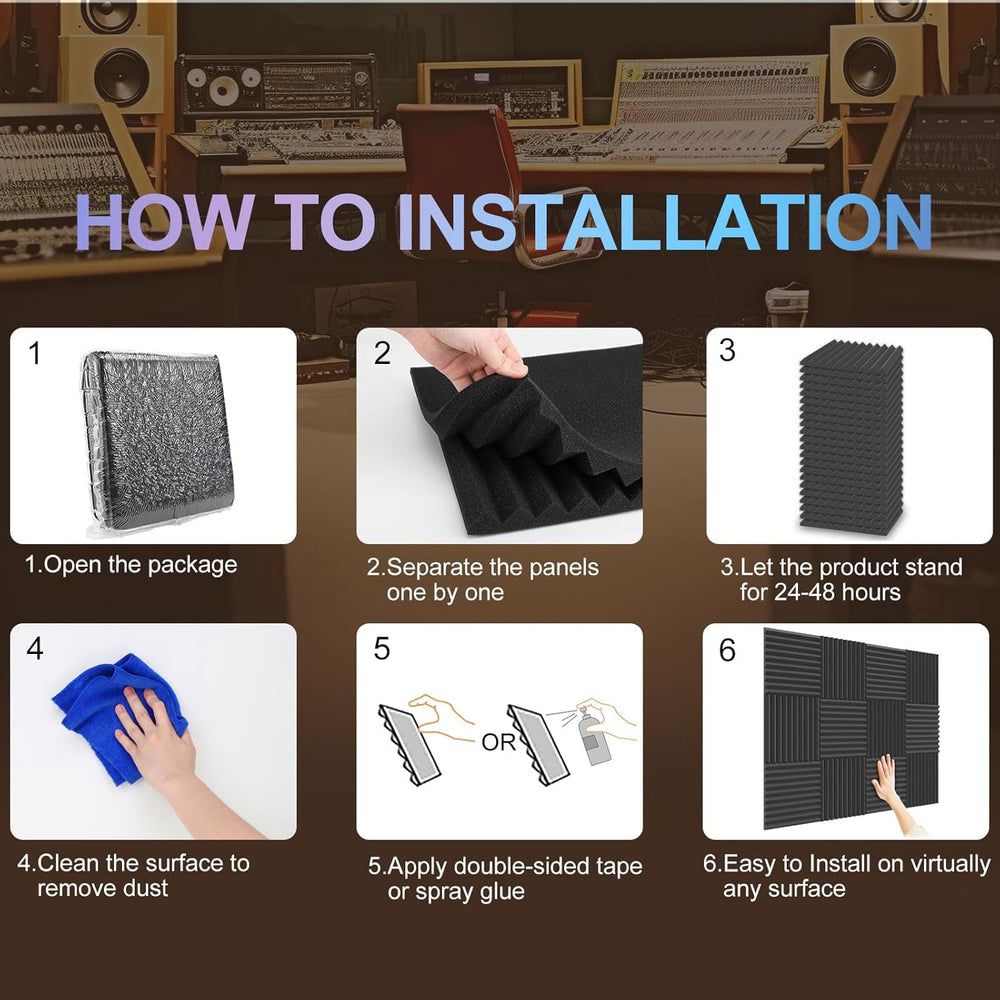 HOW TO INSTALLATION

1

1.Open the package

2

2.Separate the panels one by one

3

3.Let the product stand for 24-48 hours

4

4.Clean the surface to remove dust

5

OR

5.Apply double-sided tape or spray glue

6

6.Easy to Install on virtually any surface