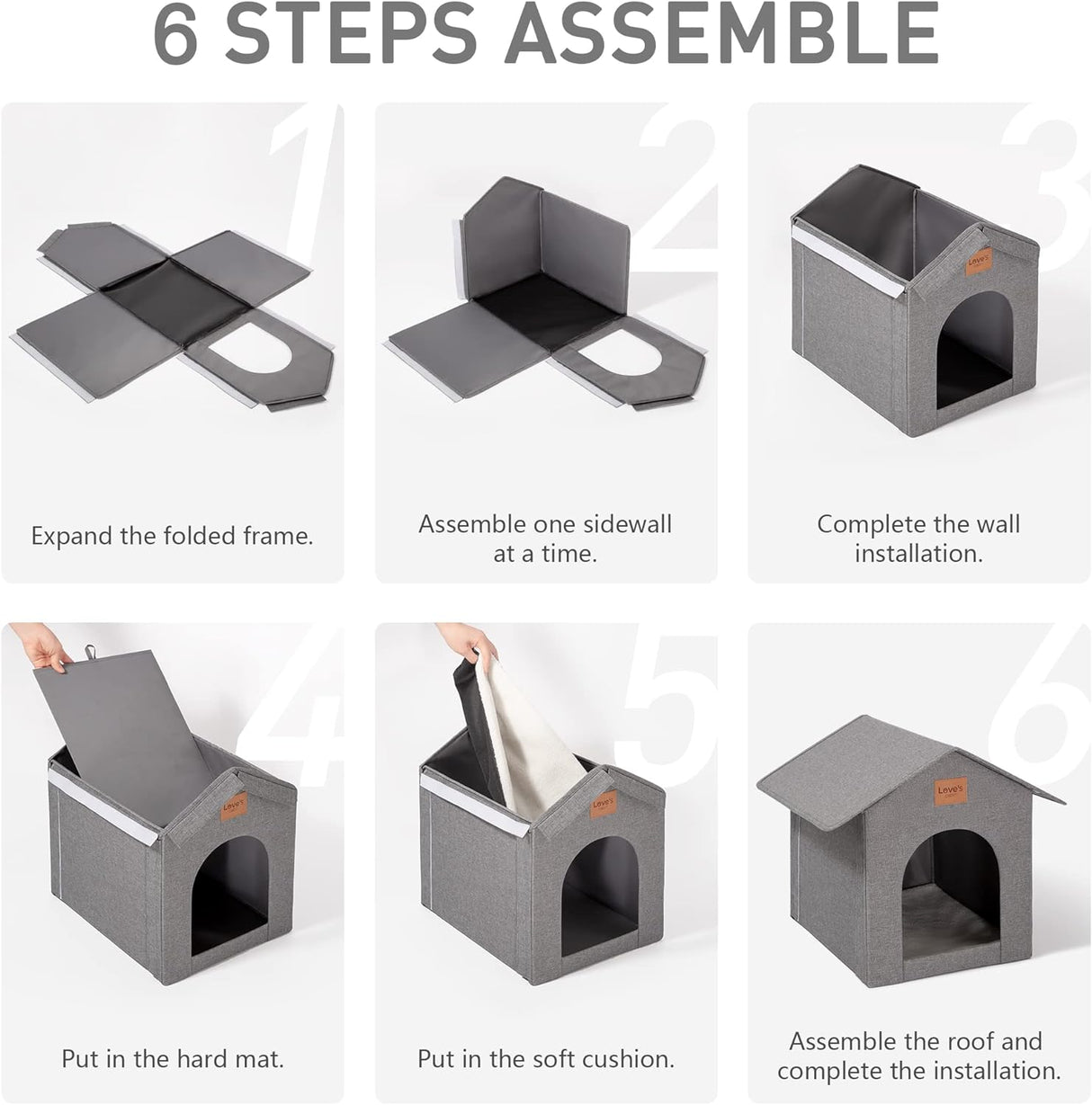 6 STEPS ASSEMBLE

1

Expand the folded frame.

2

Assemble one sidewall at a time.

3

Love's

Complete the wall installation.

4

Love's

Put in the hard mat.

5

Love's

Put in the soft cushion.

6

Love's

Assemble the roof and complete the installation.