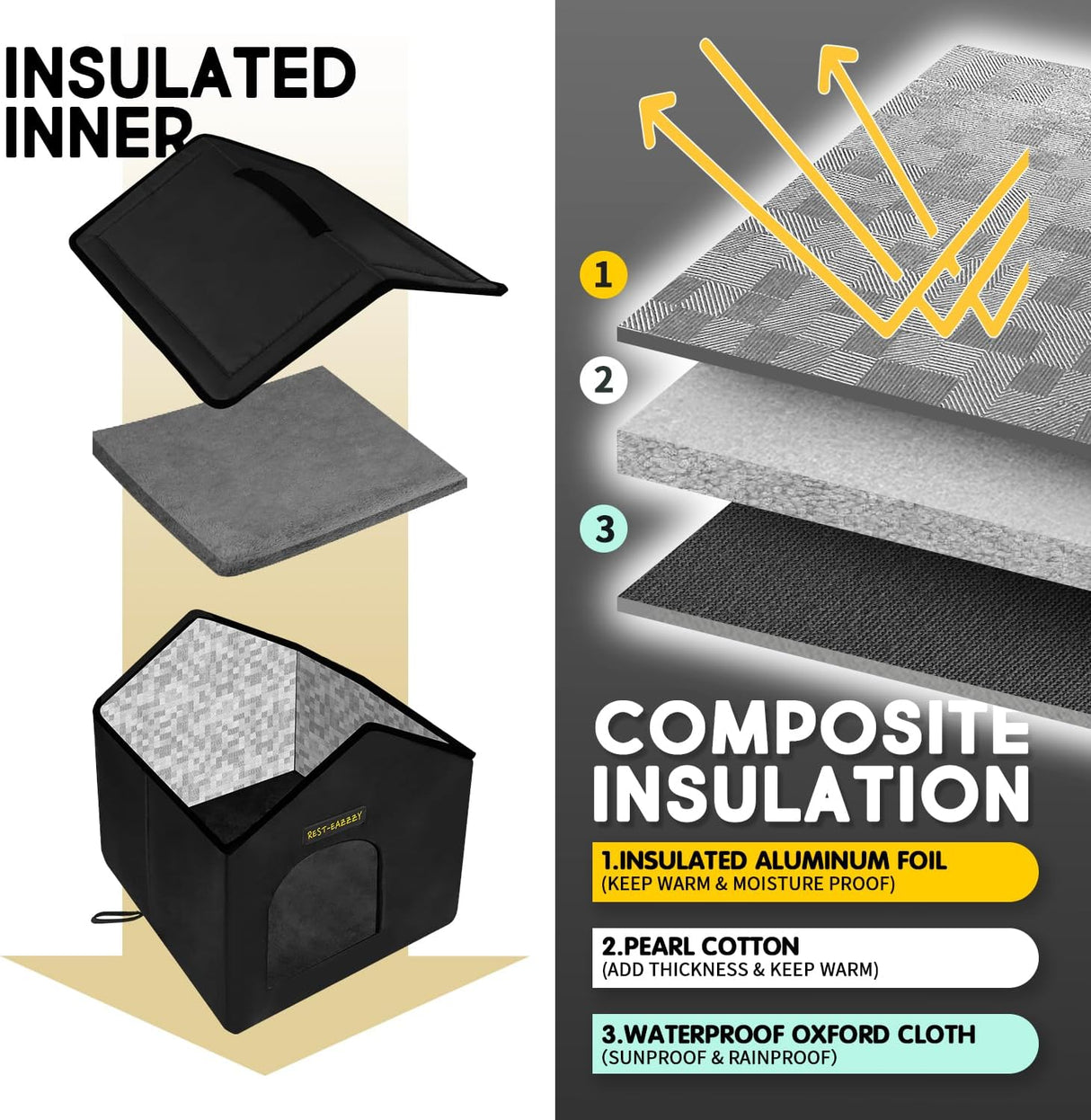 INSULATED INNER

REST-EAZZZY

1

2

3

COMPOSITE INSULATION

1.INSULATED ALUMINUM FOIL
(KEEP WARM & MOISTURE PROOF)

2.PEARL COTTON
(ADD THICKNESS & KEEP WARM)

3.WATERPROOF OXFORD CLOTH
(SUNPROOF & RAINPROOF)