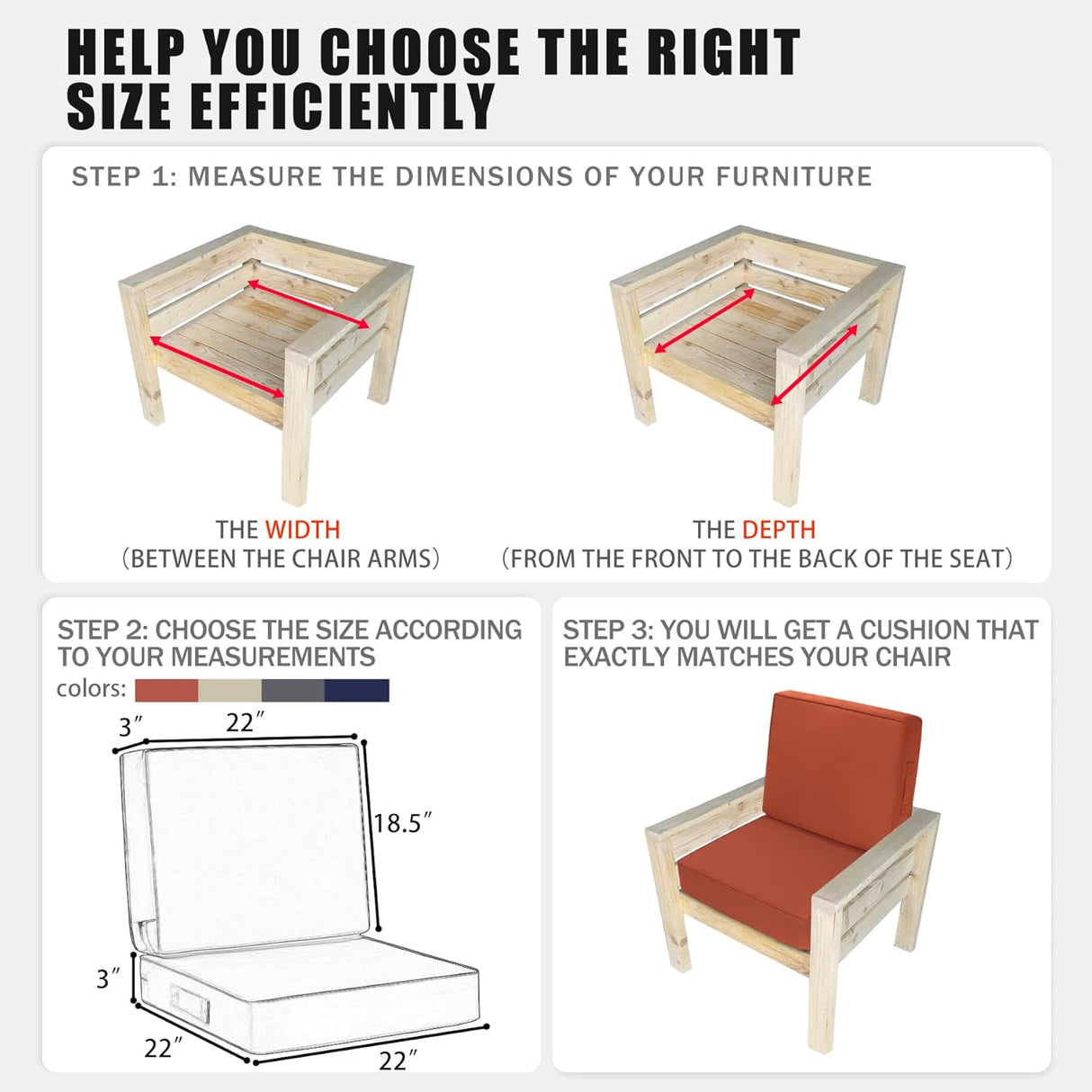 HELP YOU CHOOSE THE RIGHT SIZE EFFICIENTLY

STEP 1: MEASURE THE DIMENSIONS OF YOUR FURNITURE

THE WIDTH
(BETWEEN THE CHAIR ARMS)

THE DEPTH
(FROM THE FRONT TO THE BACK OF THE SEAT)

STEP 2: CHOOSE THE SIZE ACCORDING TO YOUR MEASUREMENTS

colors:

3″
22″
18.5″
3″
22″
22″

STEP 3: YOU WILL GET A CUSHION THAT EXACTLY MATCHES YOUR CHAIR