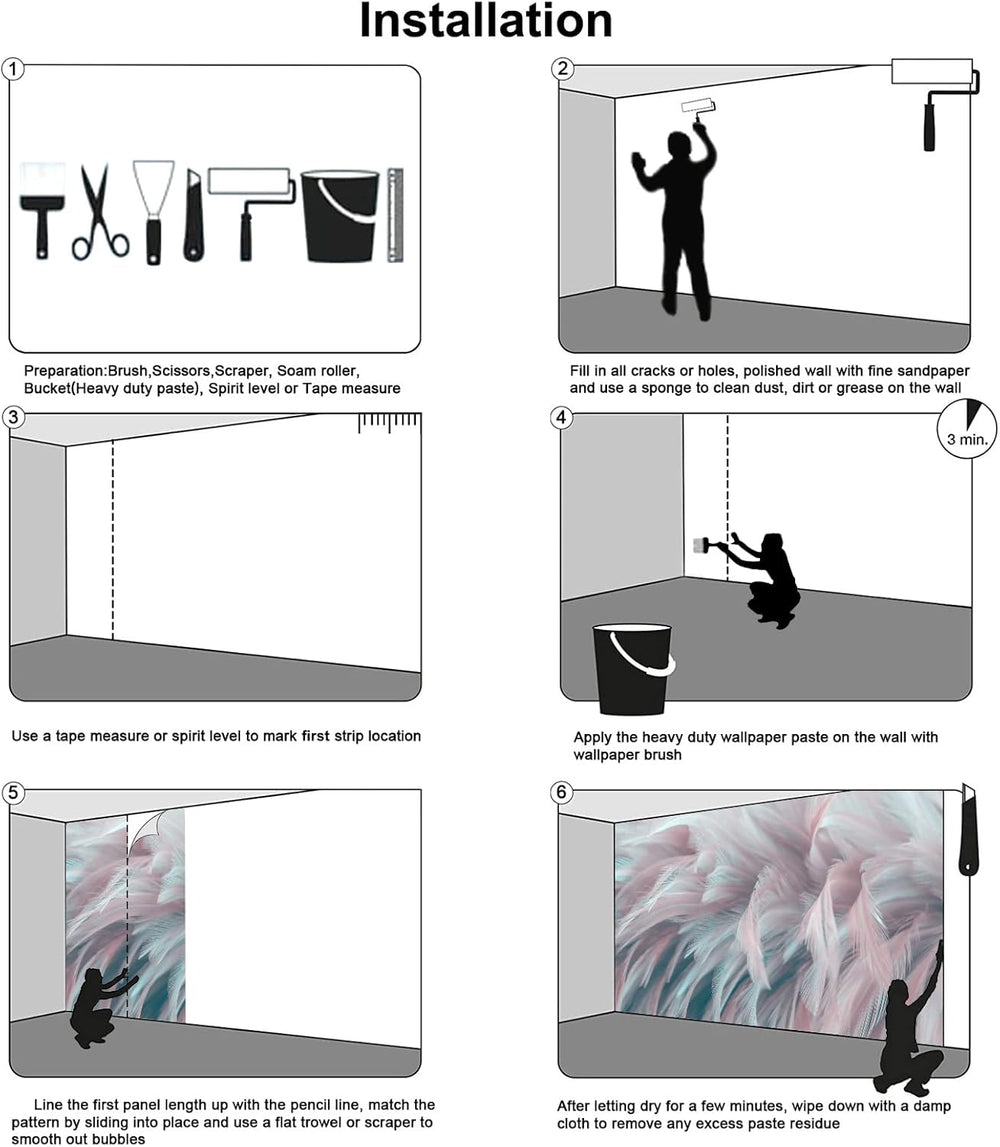 Installation

1

Preparation:Brush,Scissors,Scraper, Soam roller, Bucket(Heavy duty paste), Spirit level or Tape measure

2

Fill in all cracks or holes, polished wall with fine sandpaper and use a sponge to clean dust, dirt or grease on the wall

3

Use a tape measure or spirit level to mark first strip location

4

3 min.

Apply the heavy duty wallpaper paste on the wall with wallpaper brush

5

Line the first panel length up with the pencil line, match the pattern by sliding into place and use a flat trowel or scraper to smooth out bubbles

6

After letting dry for a few minutes, wipe down with a damp cloth to remove any excess paste residue