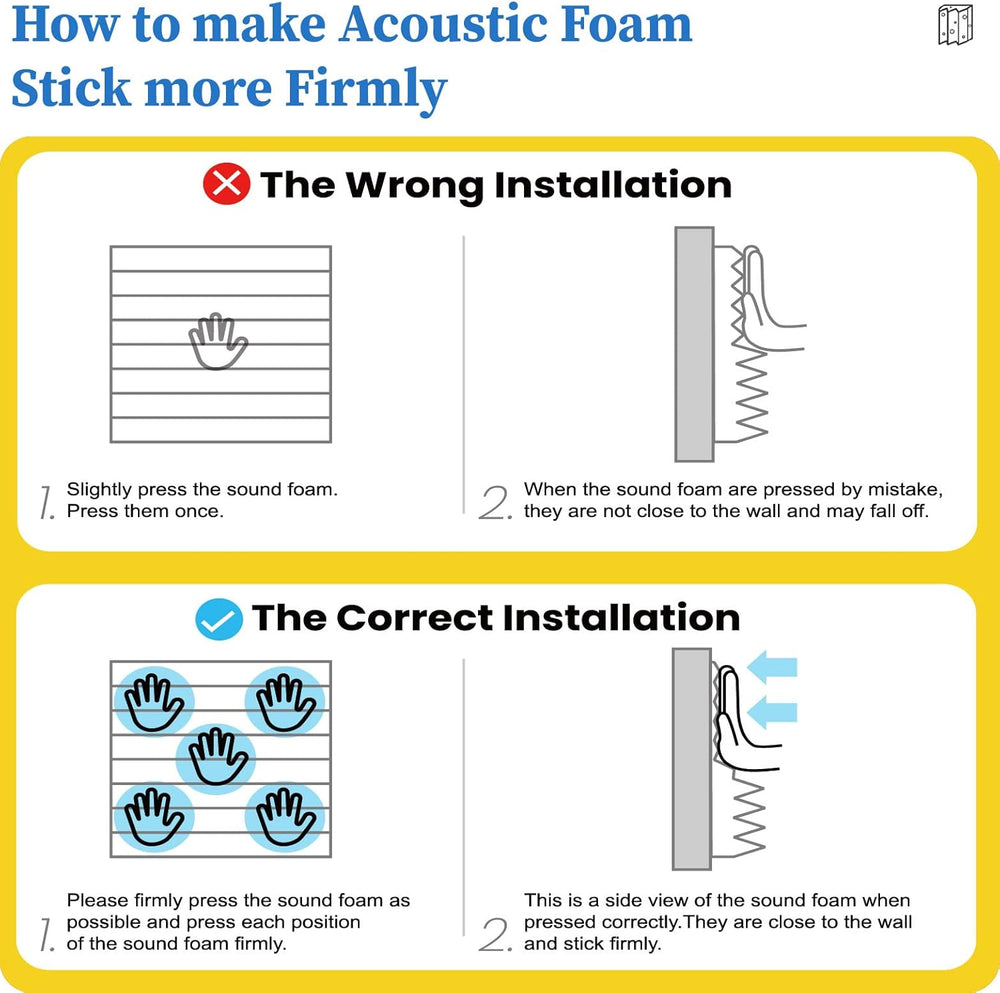 How to make Acoustic Foam Stick more Firmly

The Wrong Installation

1. Slightly press the sound foam. Press them once.

2. When the sound foam are pressed by mistake, they are not close to the wall and may fall off.

The Correct Installation

1. Please firmly press the sound foam as possible and press each position of the sound foam firmly.

2. This is a side view of the sound foam when pressed correctly.They are close to the wall and stick firmly.