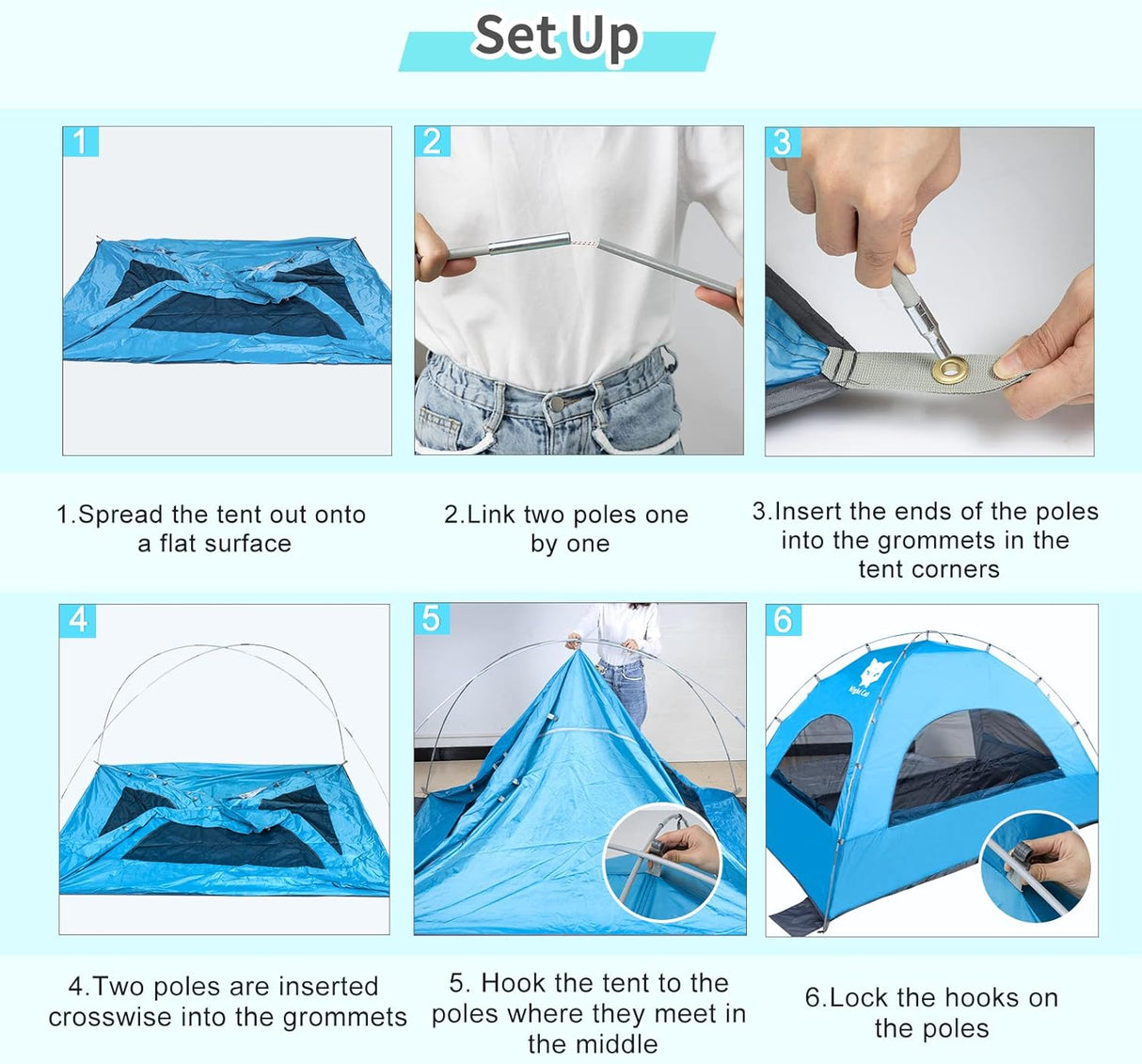 Set Up

1

2

3

1.Spread the tent out onto a flat surface

2.Link two poles one by one

3.Insert the ends of the poles into the grommets in the tent corners

4

5

6

Night Cat

4.Two poles are inserted crosswise into the grommets

5. Hook the tent to the poles where they meet in the middle

6.Lock the hooks on the poles