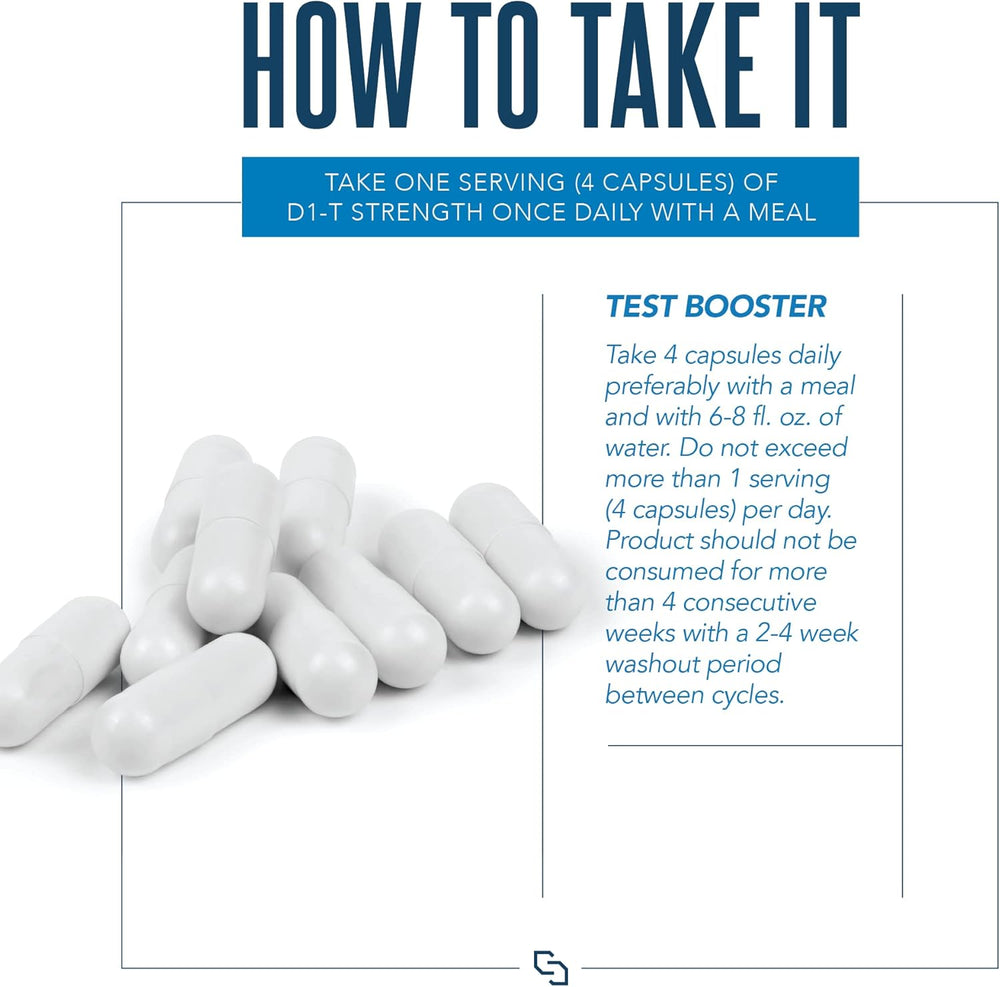 HOW TO TAKE IT

TAKE ONE SERVING (4 CAPSULES) OF D1-T STRENGTH ONCE DAILY WITH A MEAL

TEST BOOSTER

Take 4 capsules daily preferably with a meal and with 6-8 fl. oz. of water. Do not exceed more than 1 serving (4 capsules) per day. Product should not be consumed for more than 4 consecutive weeks with a 2-4 week washout period between cycles.