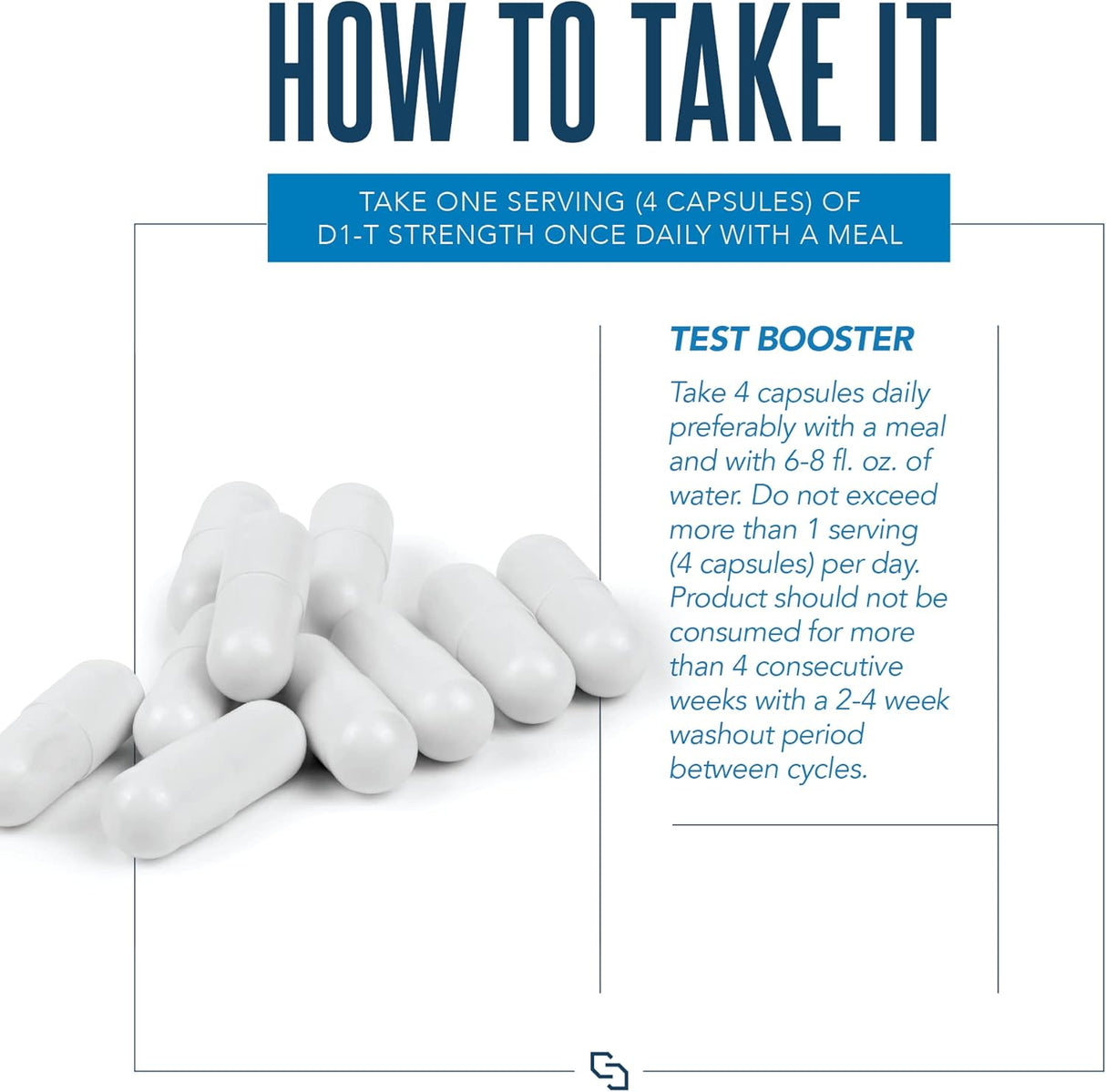 HOW TO TAKE IT

TAKE ONE SERVING (4 CAPSULES) OF D1-T STRENGTH ONCE DAILY WITH A MEAL

TEST BOOSTER

Take 4 capsules daily preferably with a meal and with 6-8 fl. oz. of water. Do not exceed more than 1 serving (4 capsules) per day. Product should not be consumed for more than 4 consecutive weeks with a 2-4 week washout period between cycles.