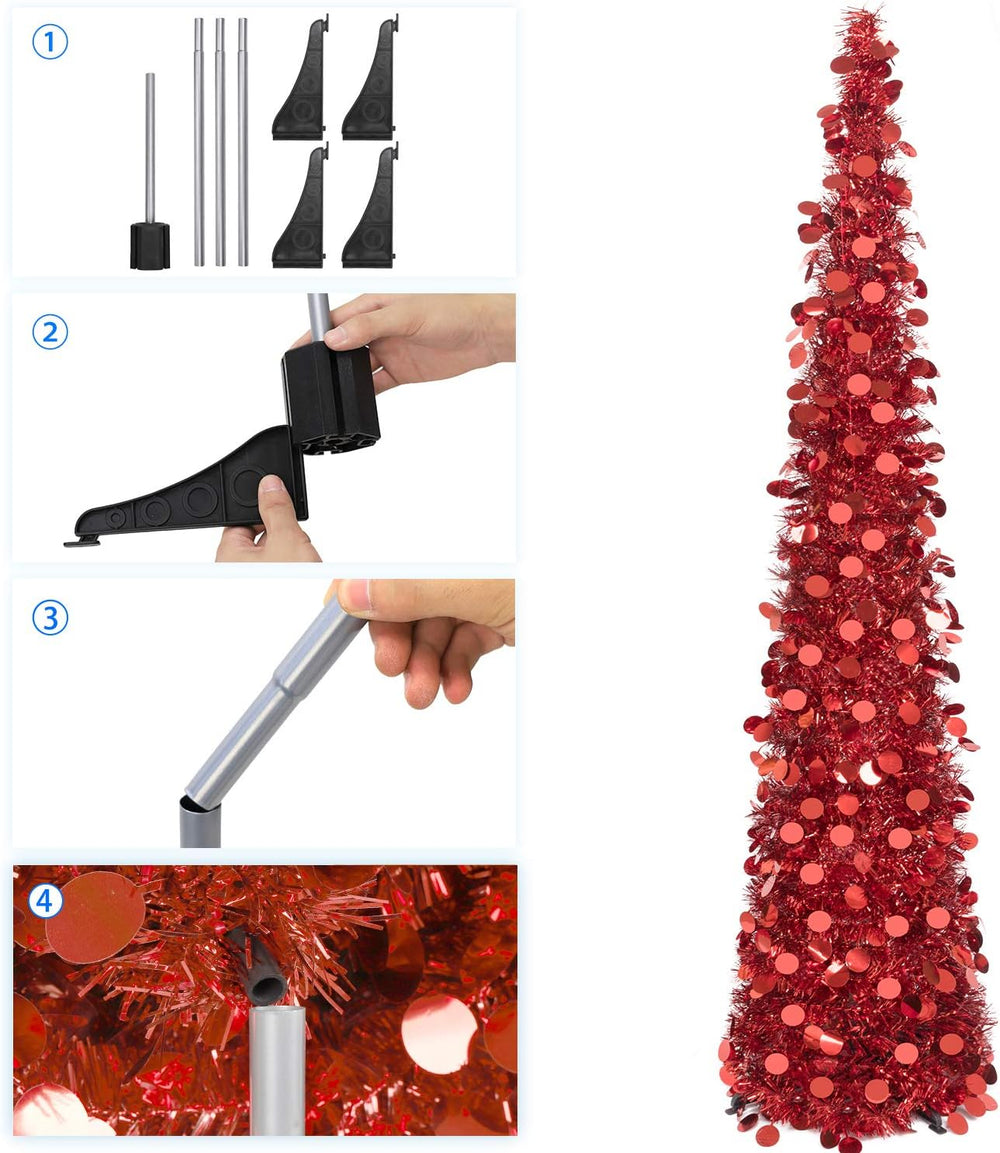 1

2

3

4