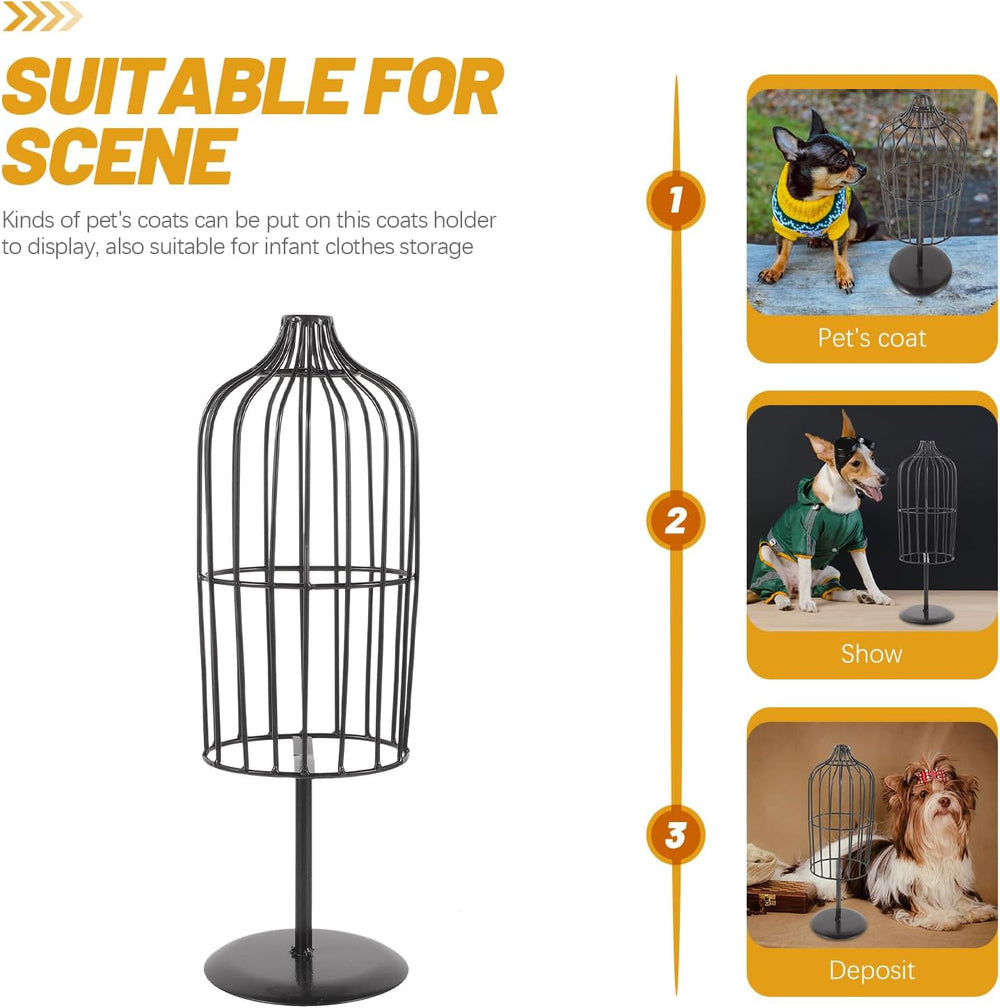 SUITABLE FOR SCENE

Kinds of pet's coats can be put on this coats holder to display, also suitable for infant clothes storage

1

Pet's coat

2

Show

3

Deposit