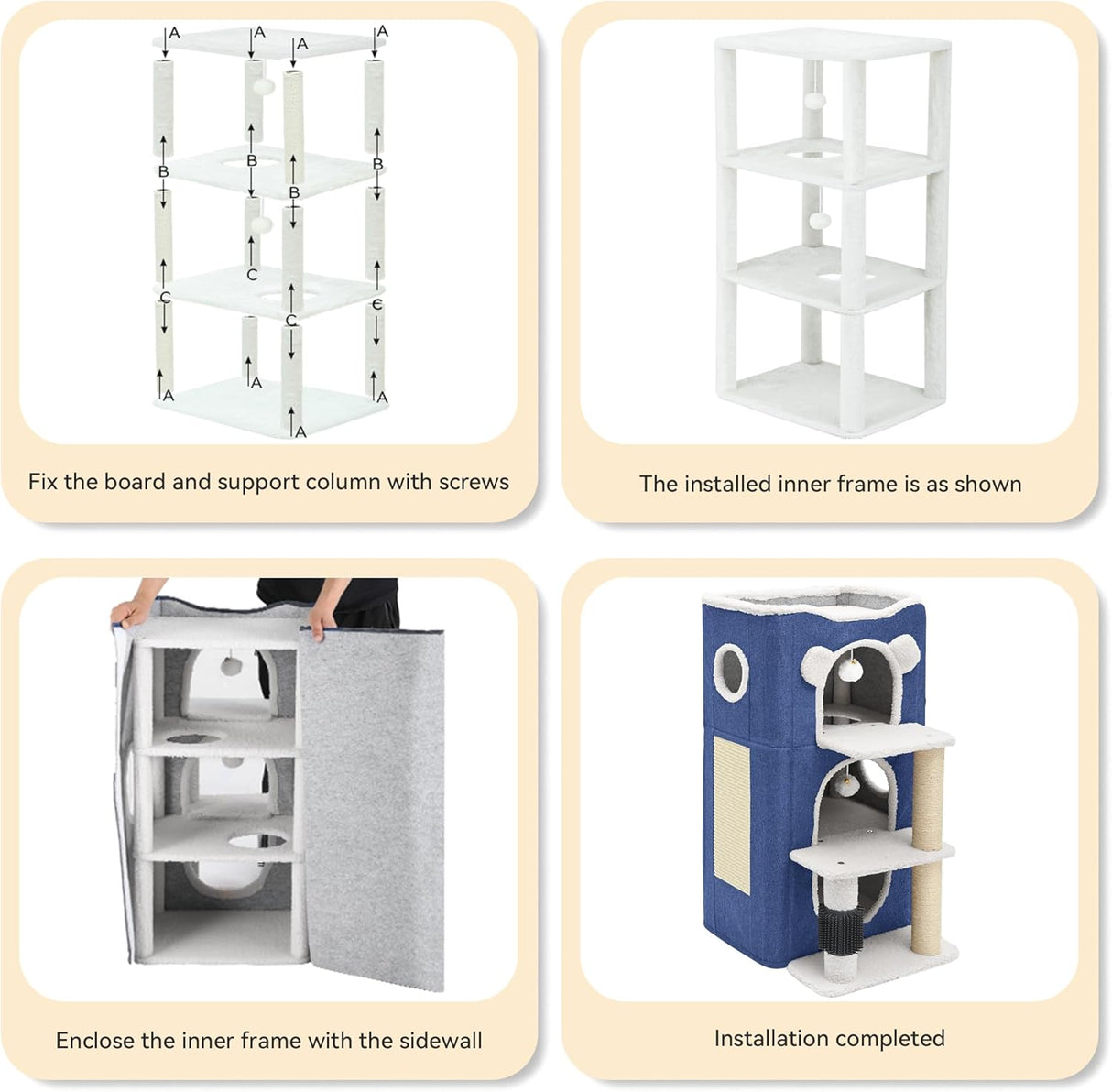 A A A A
B B B B
C C C C
A A A A

Fix the board and support column with screws

The installed inner frame is as shown

Enclose the inner frame with the sidewall

Installation completed