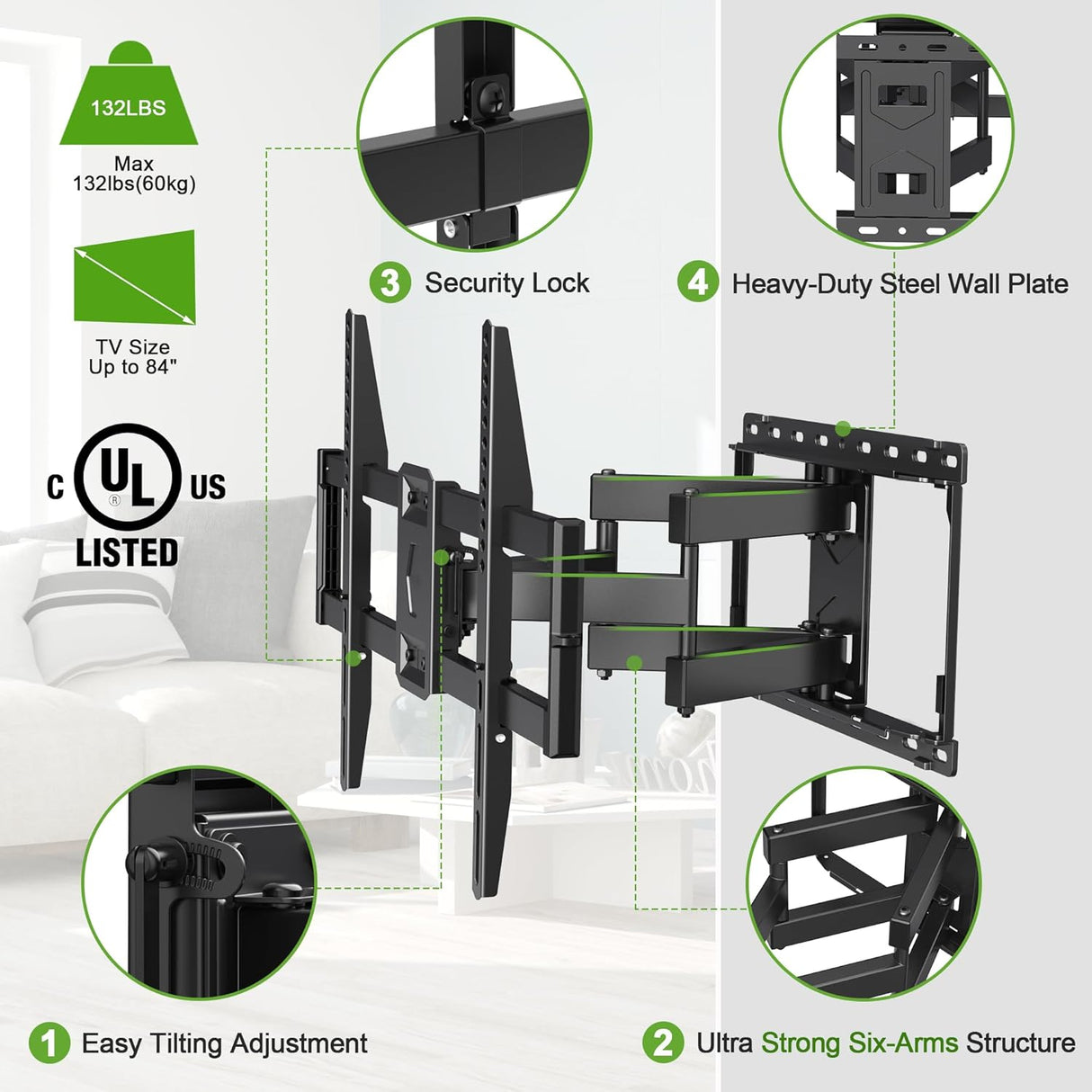 132LBS

Max 132lbs(60kg)

TV Size Up to 84"

C UL US
LISTED

3 Security Lock

4 Heavy-Duty Steel Wall Plate

1 Easy Tilting Adjustment

2 Ultra Strong Six-Arms Structure