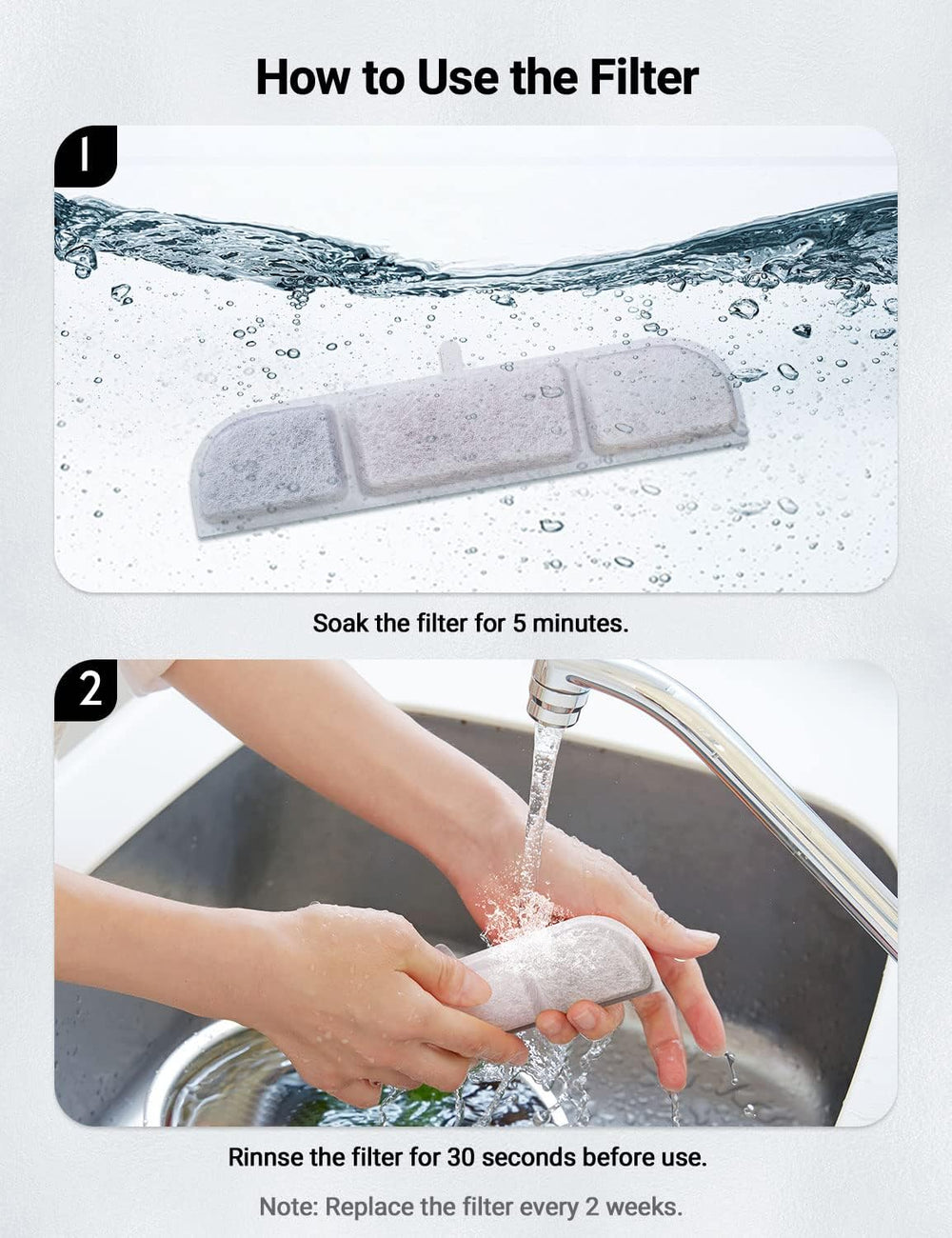 How to Use the Filter

1

Soak the filter for 5 minutes.

2

Rinnse the filter for 30 seconds before use.

Note: Replace the filter every 2 weeks.