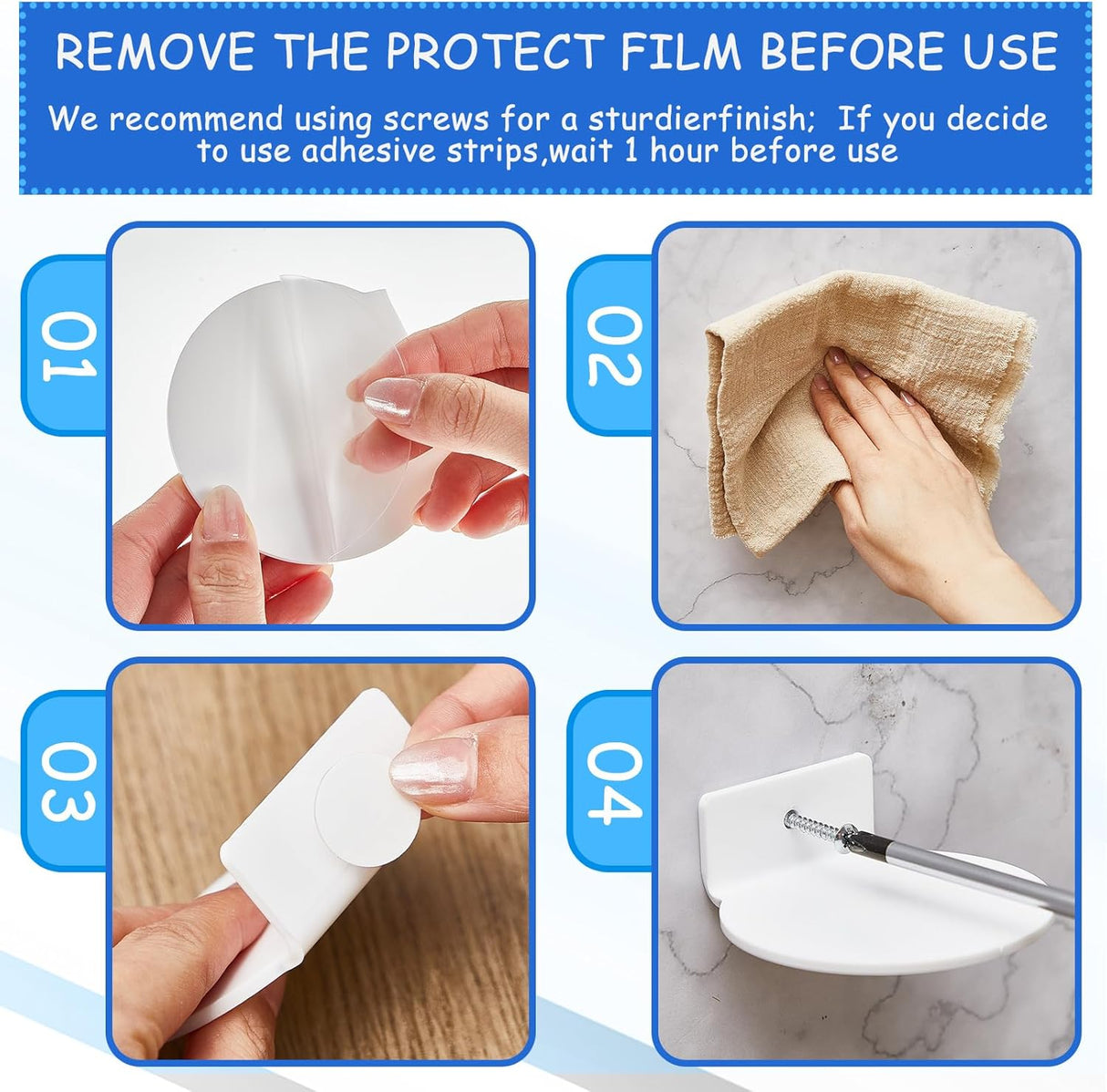 REMOVE THE PROTECT FILM BEFORE USE

We recommend using screws for a sturdierfinish; If you decide to use adhesive strips,wait 1 hour before use

01

02

03

04