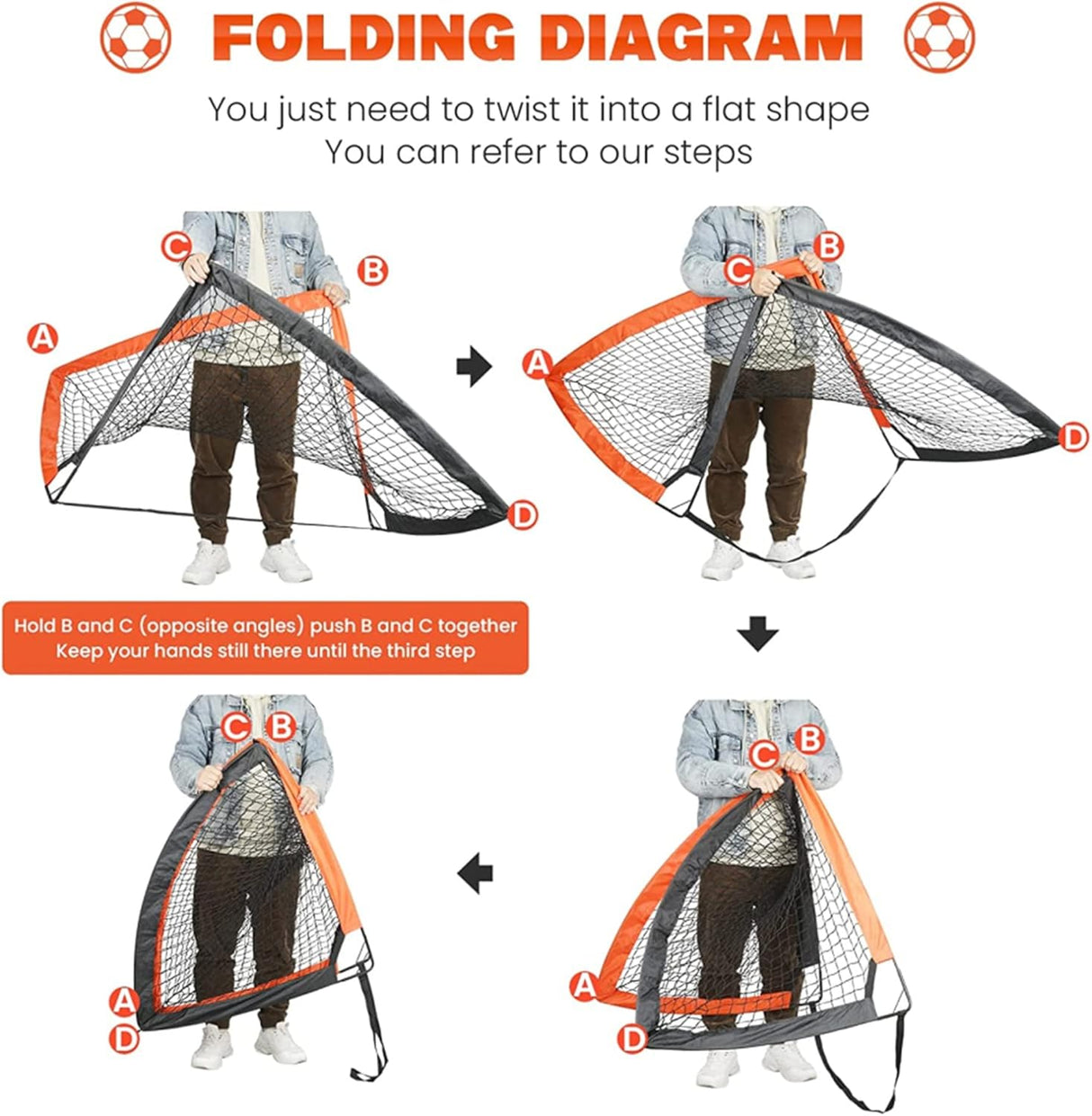 FOLDING DIAGRAM

You just need to twist it into a flat shape
You can refer to our steps

C
B
A
D

C
B
A
D

Hold B and C (opposite angles) push B and C together
Keep your hands still there until the third step

C B
A
D

C B
A
D