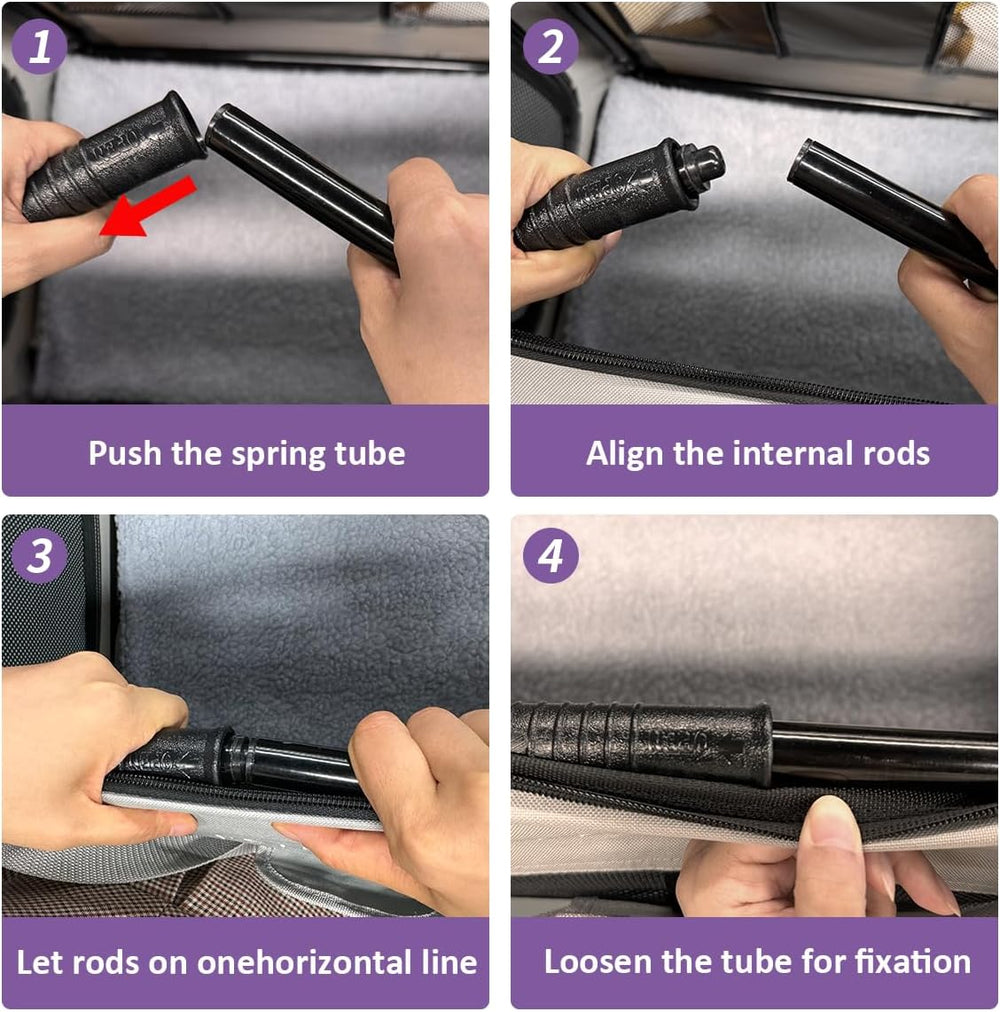 1

Push the spring tube

2

Align the internal rods

3

Let rods on onehorizontal line

4

Loosen the tube for fixation