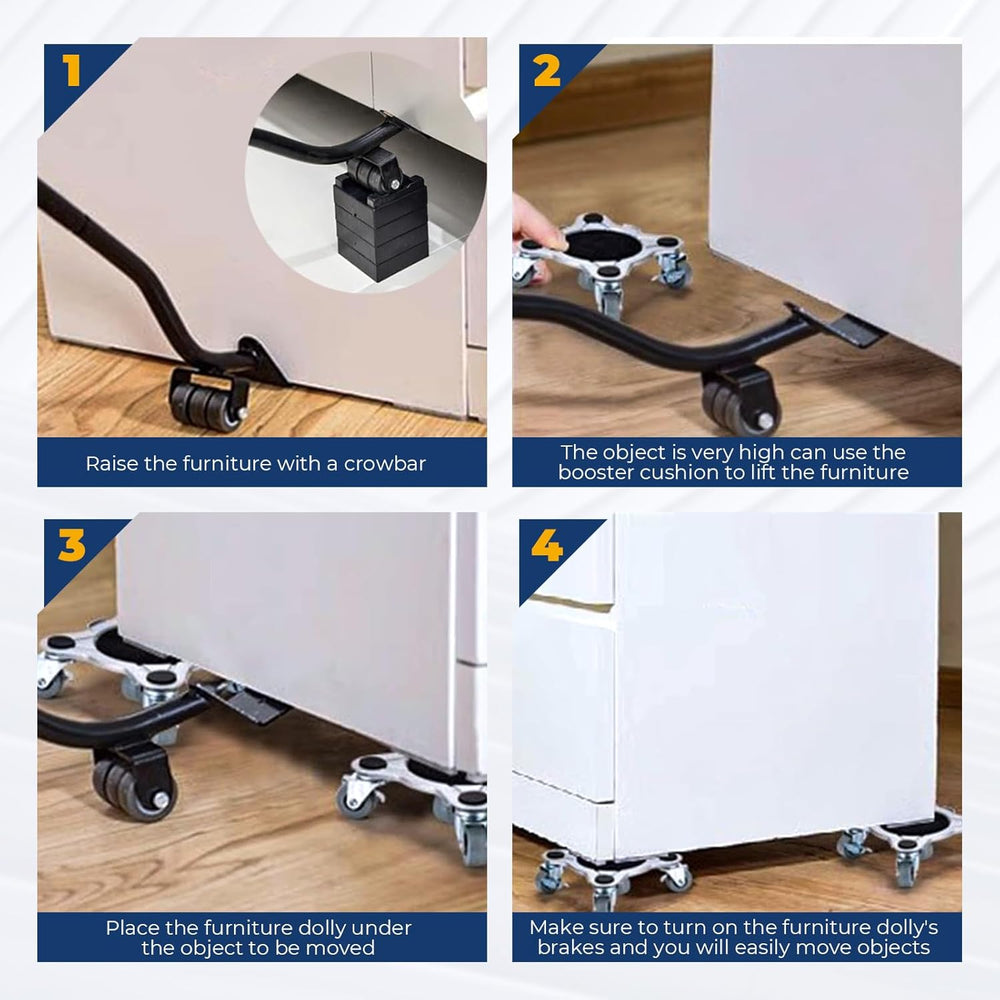 1

Raise the furniture with a crowbar

2

The object is very high can use the booster cushion to lift the furniture

3

Place the furniture dolly under the object to be moved

4

Make sure to turn on the furniture dolly's brakes and you will easily move objects