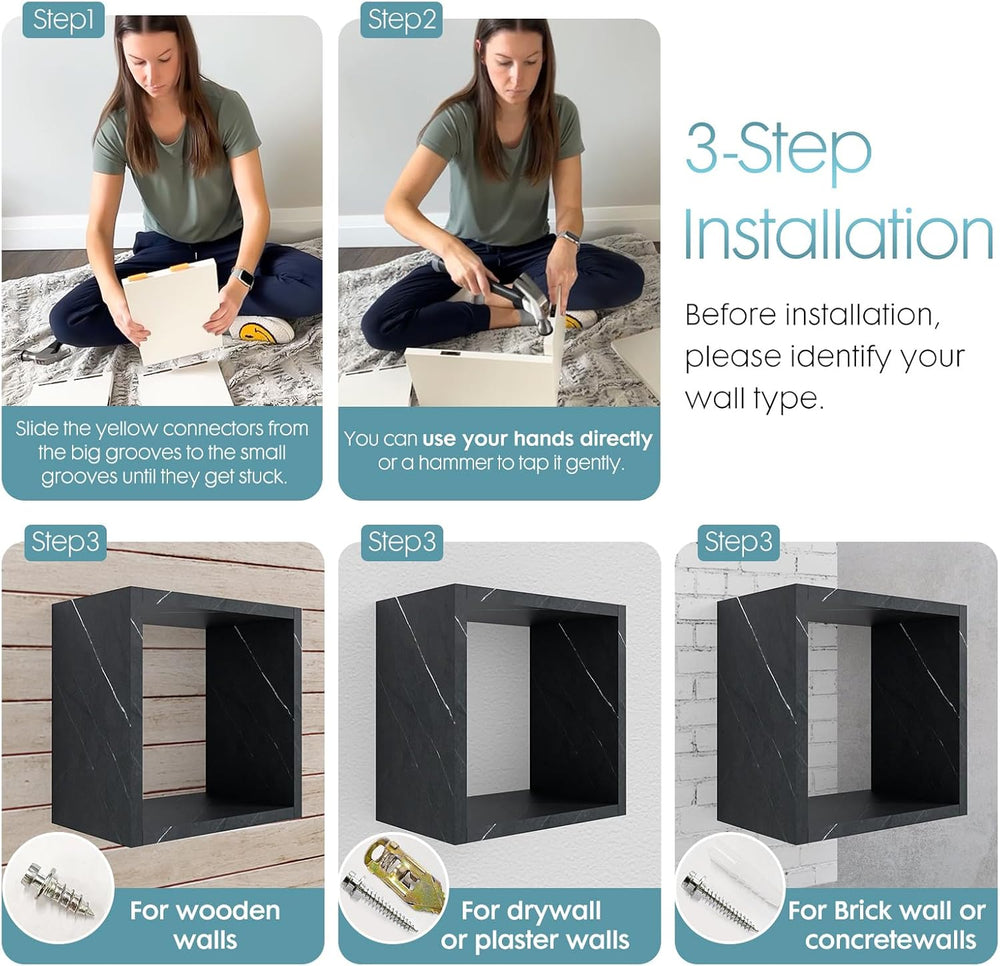 Step1

Slide the yellow connectors from the big grooves to the small grooves until they get stuck.

Step2

You can use your hands directly or a hammer to tap it gently.

3-Step Installation

Before installation, please identify your wall type.

Step3

For wooden walls

Step3

For drywall or plaster walls

Step3

For Brick wall or concretewalls