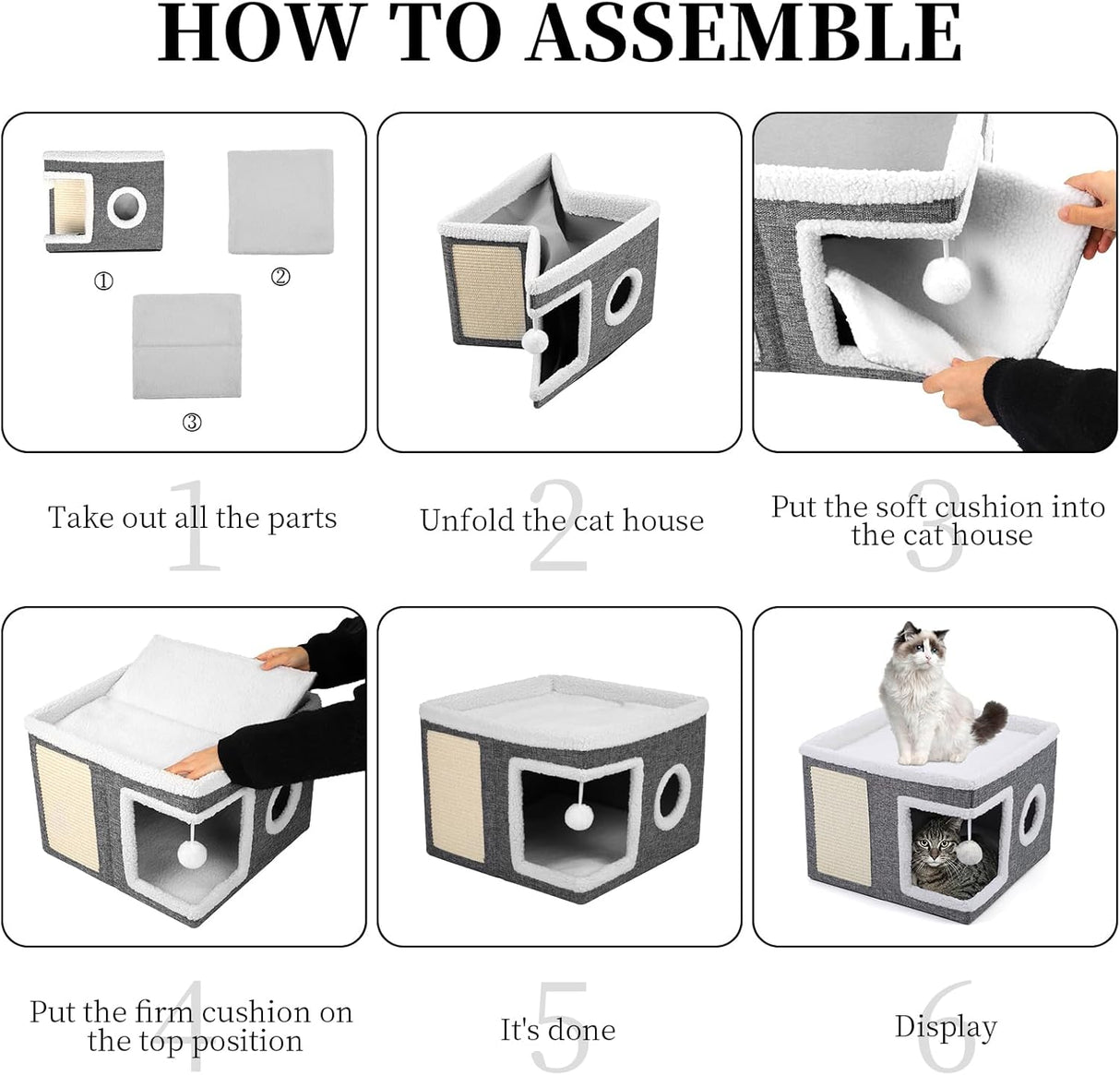 HOW TO ASSEMBLE

①

②

③

1
Take out all the parts

2
Unfold the cat house

3
Put the soft cushion into the cat house

4
Put the firm cushion on the top position

5
It's done

6
Display