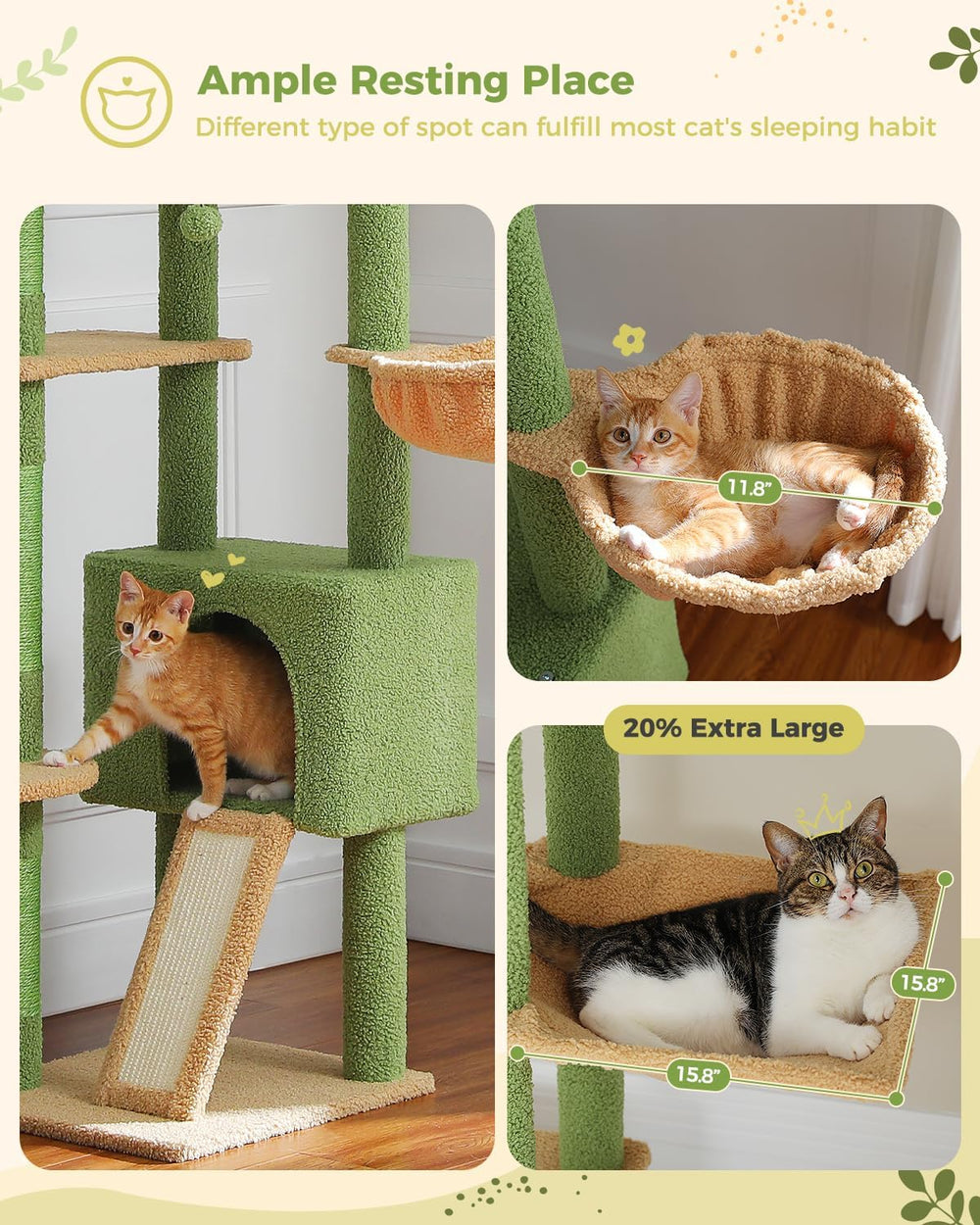 Ample Resting Place
Different type of spot can fulfill most cat's sleeping habit

11.8"

20% Extra Large

15.8"

15.8"