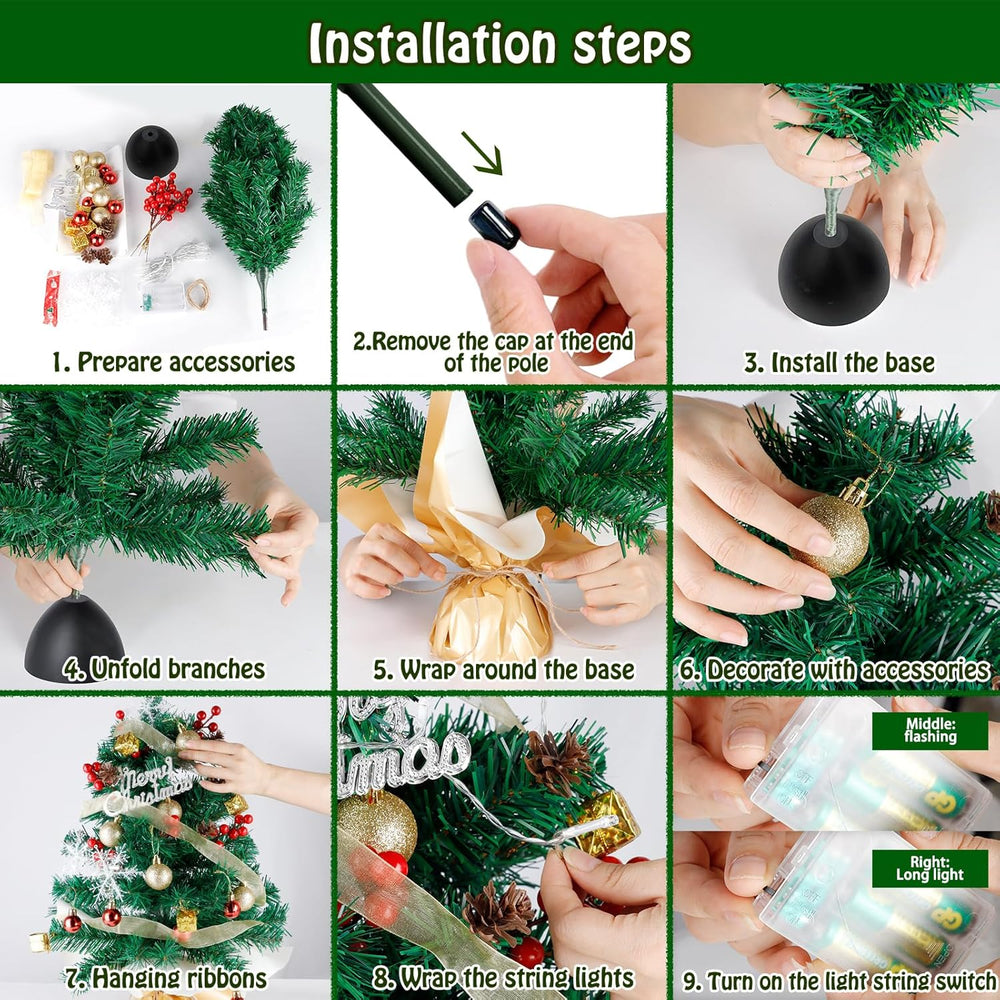 Installation steps

1. Prepare accessories

2.Remove the cap at the end of the pole

3. Install the base

4. Unfold branches

5. Wrap around the base

6. Decorate with accessories

Merry Christmas

7. Hanging ribbons

8. Wrap the string lights

Middle: flashing

Right: Long light

9. Turn on the light string switch